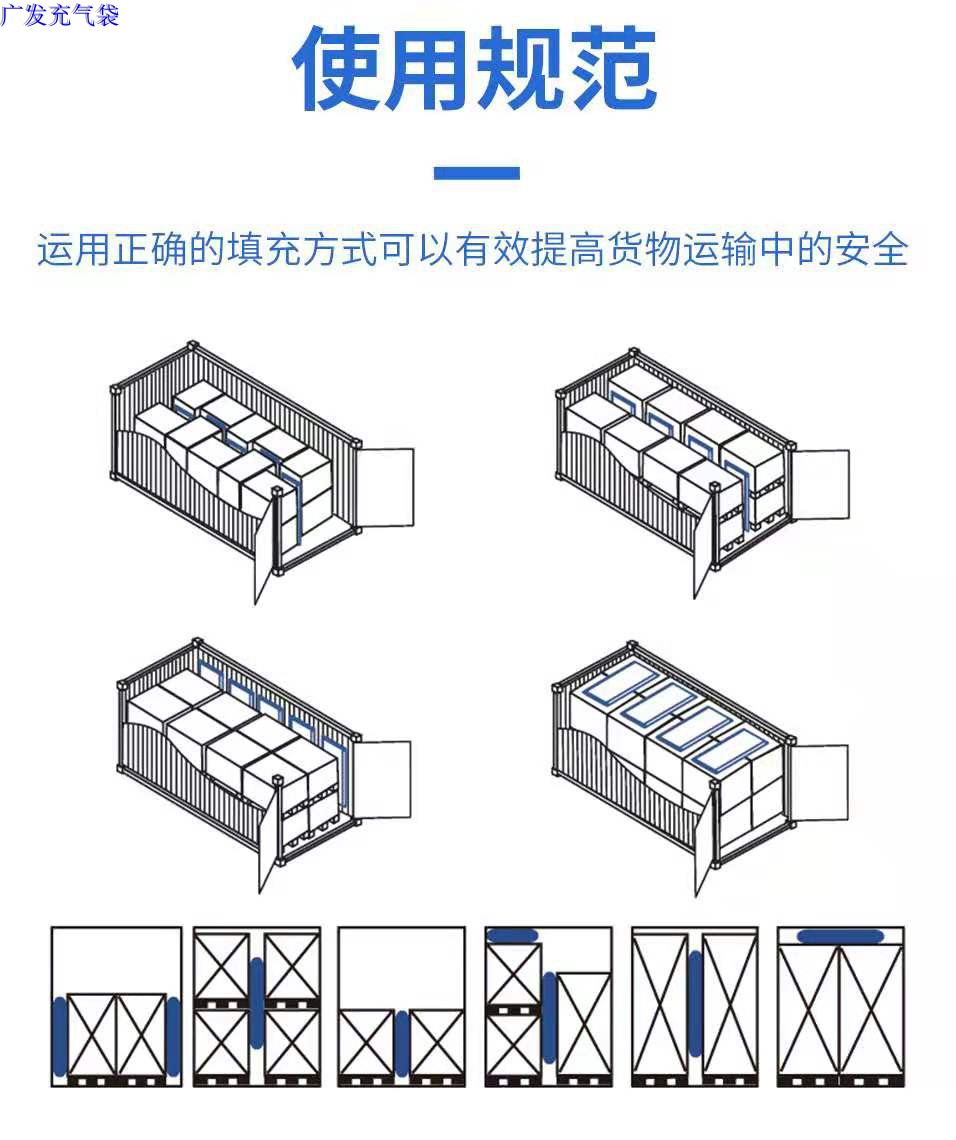 广发充气袋

使用规范

运用正确的填充方式可以有效提高货物运输中的安全