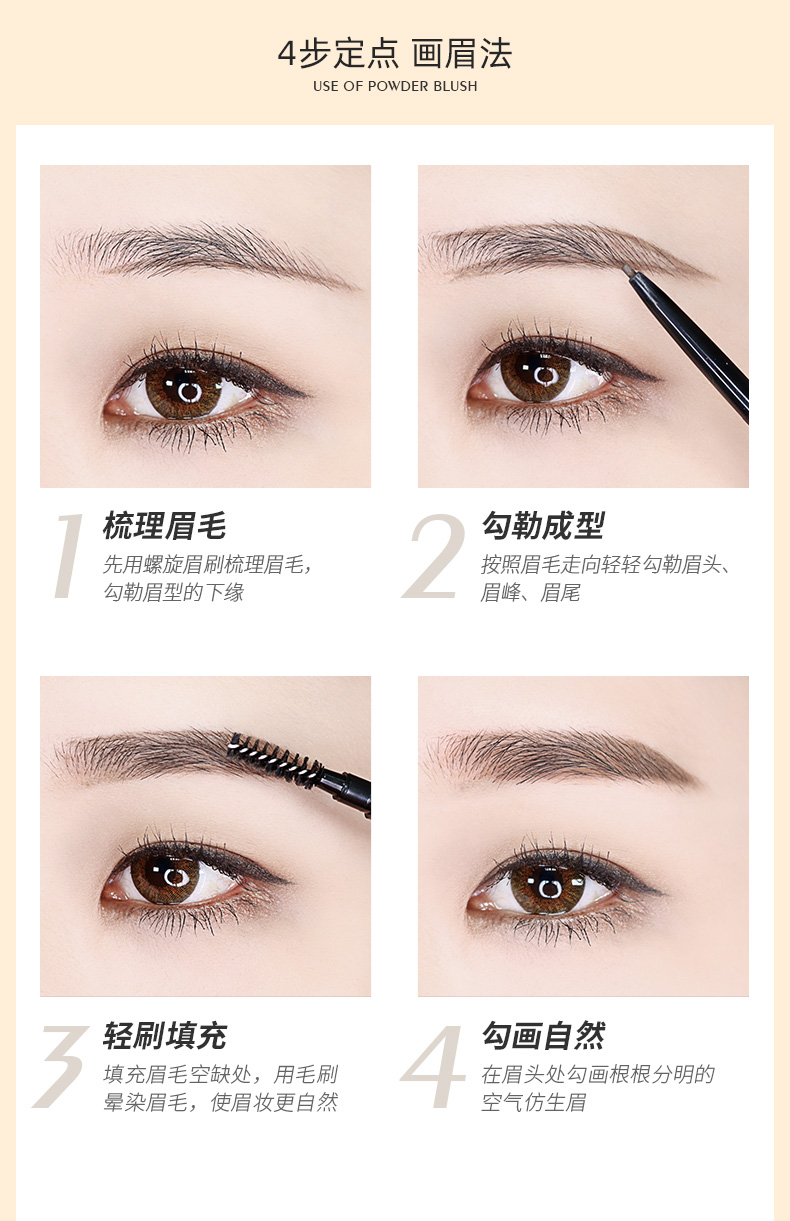 4步定点 画眉法
USE OF POWDER BLUSH

1
梳理眉毛
先用螺旋眉刷梳理眉毛，勾勒眉型的下缘

2
勾勒成型
按照眉毛走向轻轻勾勒眉头、眉峰、眉尾

3
轻刷填充
填充眉毛空缺处，用毛刷晕染眉毛，使眉妆更自然

4
勾画自然
在眉头处勾画根根分明的空气仿生眉