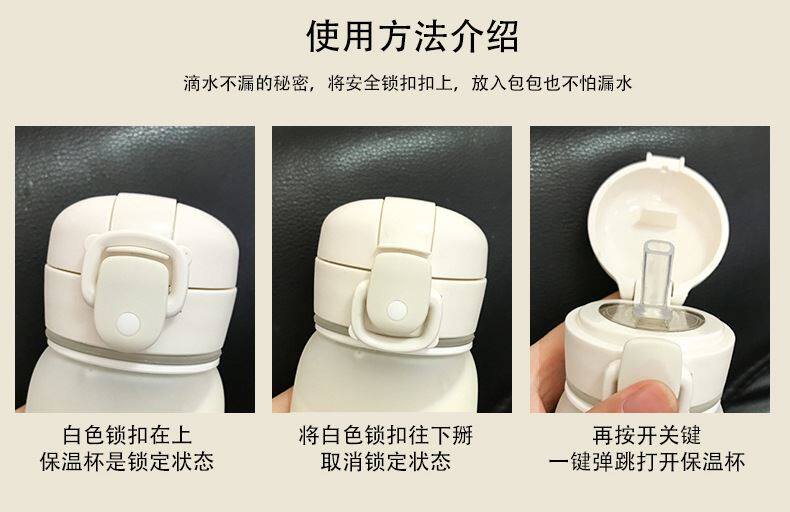 使用方法介绍

滴水不漏的秘密，将安全锁扣扣上，放入包包也不怕漏水

白色锁扣在上
保温杯是锁定状态

将白色锁扣往下掰
取消锁定状态

再按开关键
一键弹跳打开保温杯