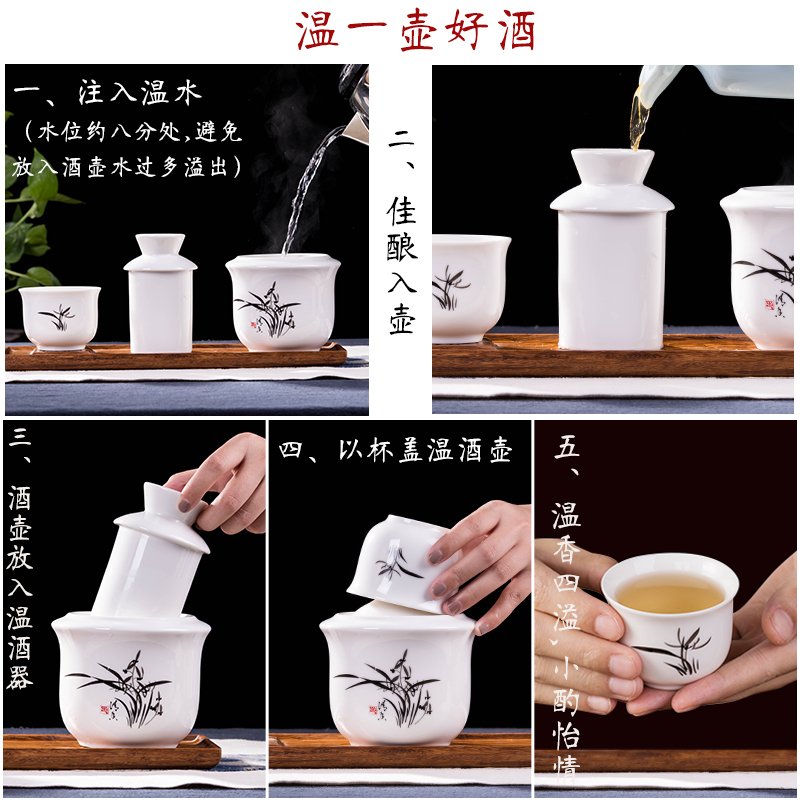 温一壶好酒

一、注入温水
（水位约八分处，避免放入酒壶水过多溢出）

二、佳酿入壶

三、酒壶放入温酒器

四、以杯盖温酒壶

五、温香四溢、小酌怡情