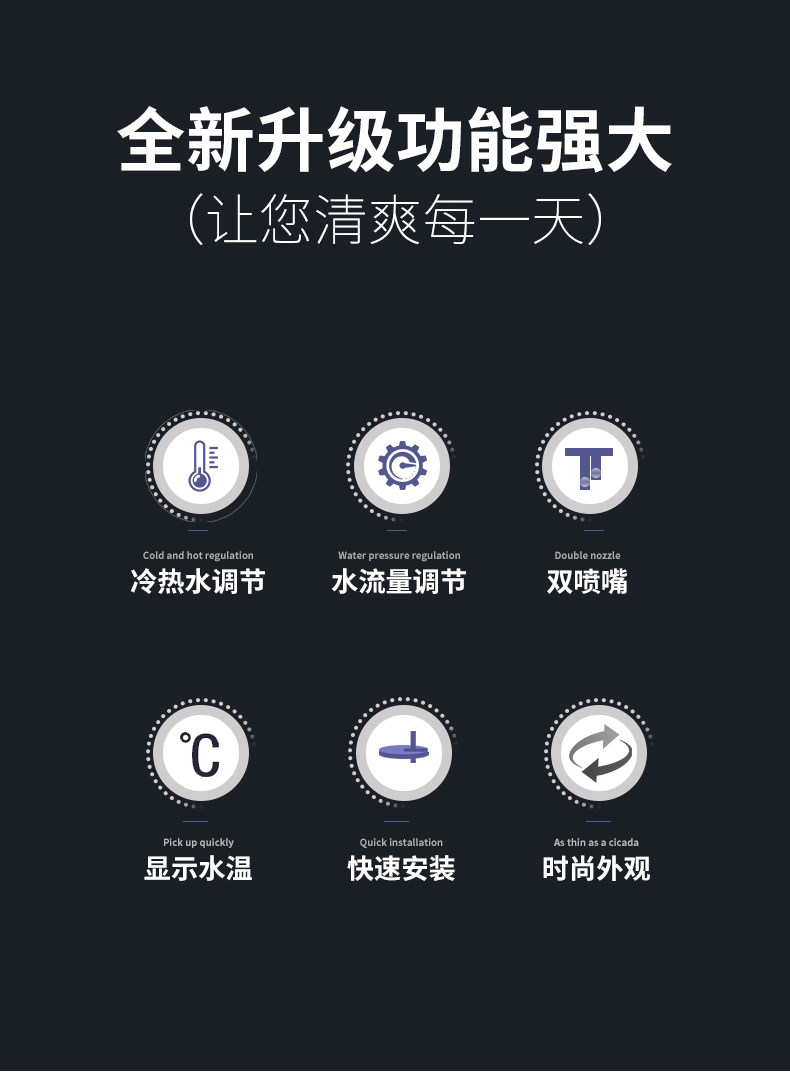 全新升级功能强大
(让您清爽每一天)

Cold and hot regulation
冷热水调节

Water pressure regulation
水流量调节

Double nozzle
双喷嘴

°C

Pick up quickly
显示水温

Quick installation
快速安装

As thin as a cicada
时尚外观