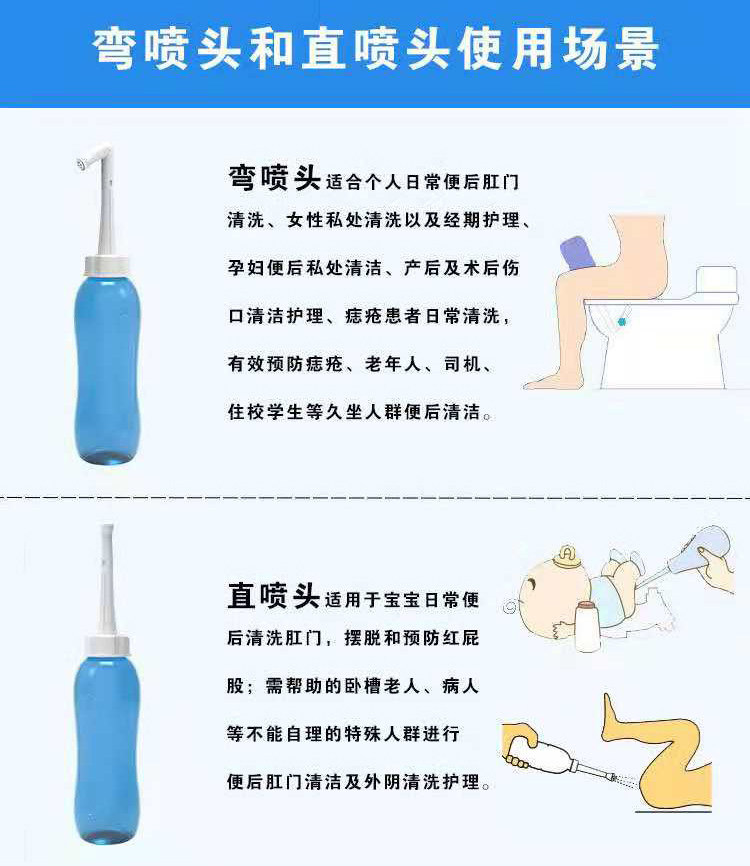 弯喷头和直喷头使用场景

弯喷头适合个人日常便后肛门清洗、女性私处清洗以及经期护理、孕妇便后私处清洁、产后及术后伤口清洁护理、痣疮患者日常清洗，有效预防痣疮、老年人、司机、住校学生等久坐人群便后清洁。

直喷头适用于宝宝日常便后清洗肛门，摆脱和预防红屁股；需帮助的卧槽老人、病人等不能自理的特殊人群进行便后肛门清洁及外阴清洗护理。