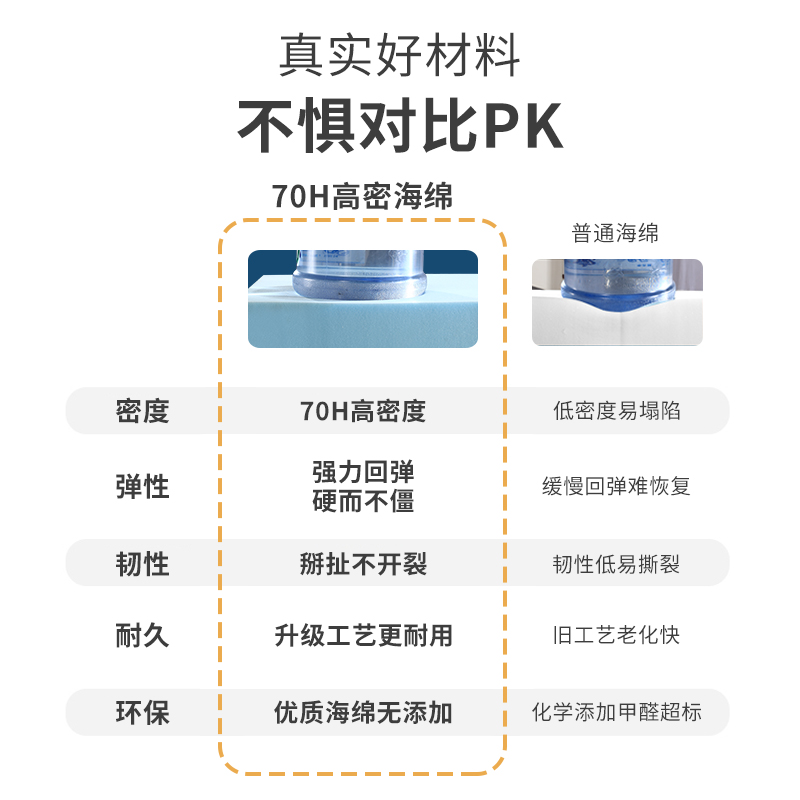 真实好材料
不惧对比PK

|  | 70H高密海绵 | 普通海绵 |
|---|---|---|
| 密度 | 70H高密度 | 低密度易塌陷 |
| 弹性 | 强力回弹 硬而不僵 | 缓慢回弹难恢复 |
| 韧性 | 掰扯不开裂 | 韧性低易撕裂 |
| 耐久 | 升级工艺更耐用 | 旧工艺老化快 |
| 环保 | 优质海绵无添加 | 化学添加甲醛超标 |