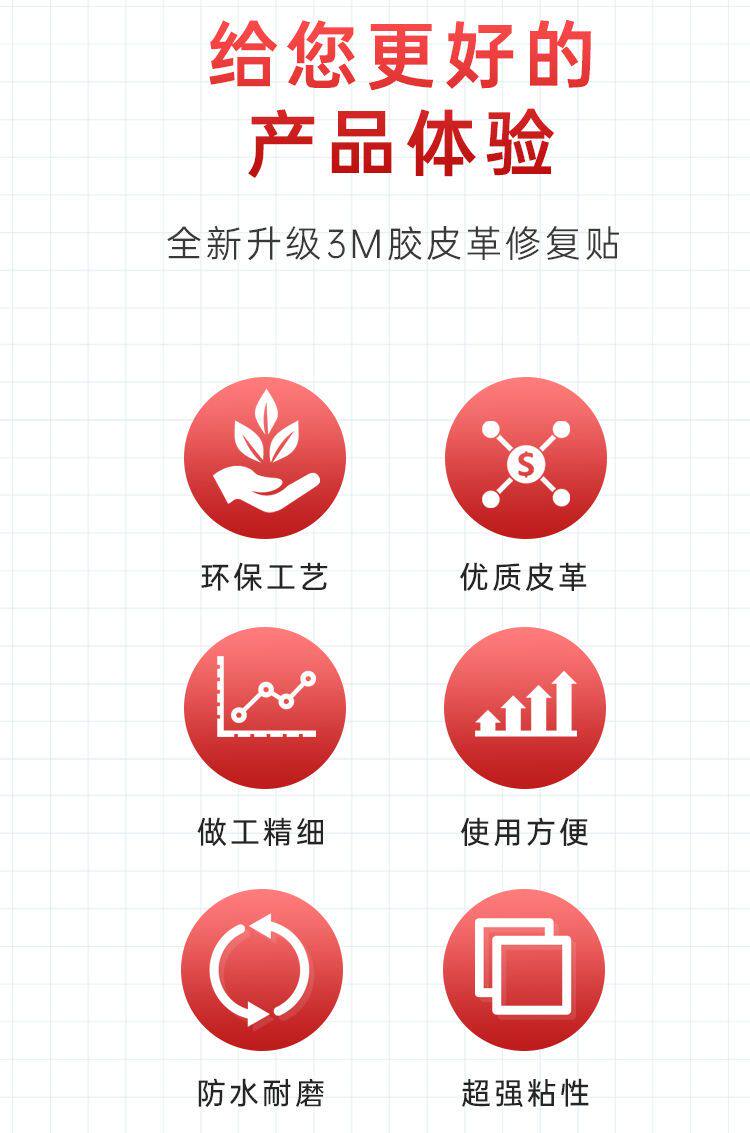 给您更好的
产品体验

全新升级3M胶皮革修复贴

环保工艺

优质皮革

做工精细

使用方便

防水耐磨

超强粘性