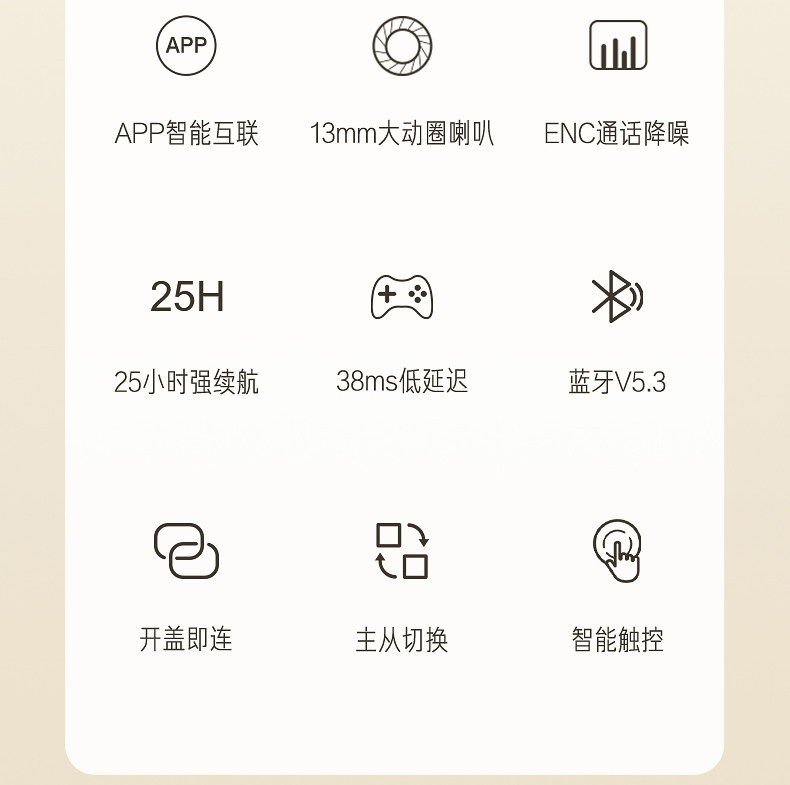 APP

APP智能互联

13mm大动圈喇叭

ENC通话降噪

25H

25小时强续航

38ms低延迟

蓝牙V5.3

开盖即连

主从切换

智能触控