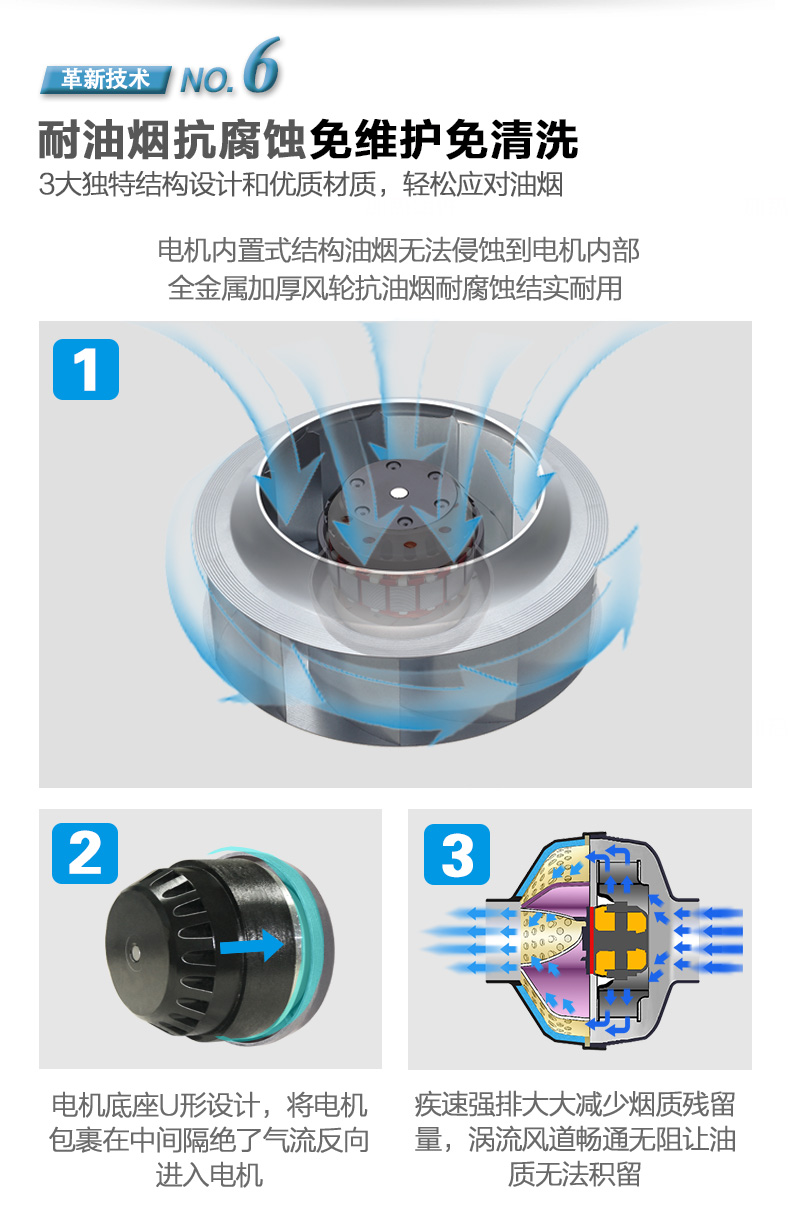 革新技术 NO. 6

耐油烟抗腐蚀免维护免清洗

3大独特结构设计和优质材质，轻松应对油烟

电机内置式结构油烟无法侵蚀到电机内部
全金属加厚风轮抗油烟耐腐蚀结实耐用

1

2

3

电机底座U形设计，将电机包裹在中间隔绝了气流反向进入电机

疾速强排大大减少烟质残留量，涡流风道畅通无阻让油质无法积留