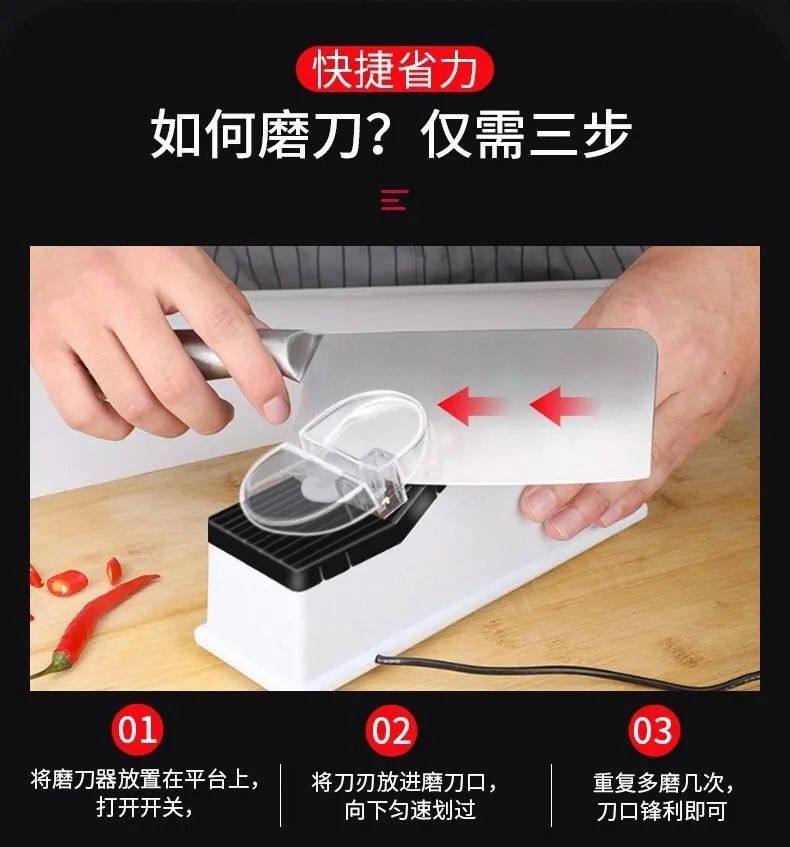 快捷省力

如何磨刀？仅需三步

01
将磨刀器放置在平台上，打开开关，

02
将刀刃放进磨刀口，向下匀速划过

03
重复多磨几次，刀口锋利即可