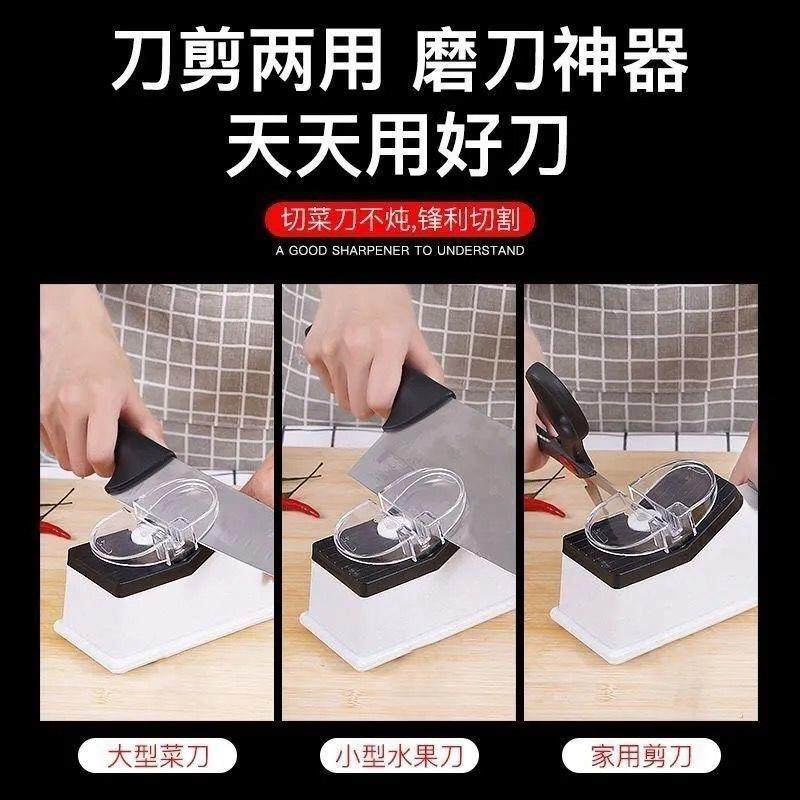 刀剪两用 磨刀神器
天天用好刀

切菜刀不炖,锋利切割
A GOOD SHARPENER TO UNDERSTAND

大型菜刀

小型水果刀

家用剪刀