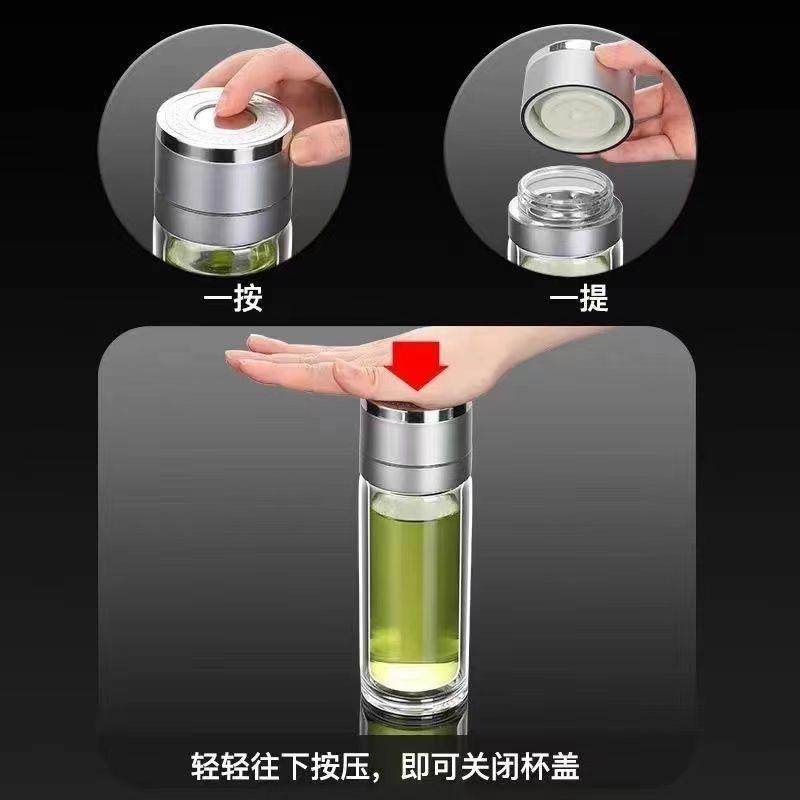 一按

一提

轻轻往下按压，即可关闭杯盖