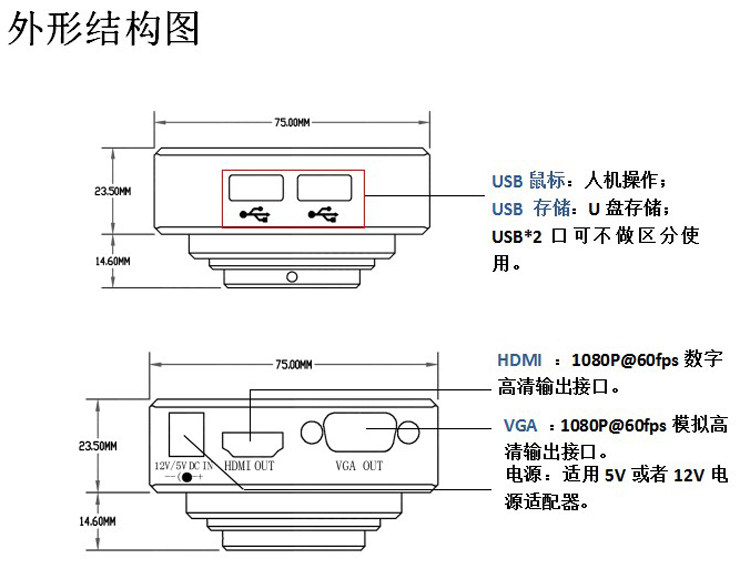 外形结构图

75.00MM

23.50MM

14.60MM

USB 鼠标：人机操作；
USB 存储：U 盘存储；
USB*2 口可不做区分使用。

75.00MM

23.50MM

14.60MM

12V/5V DC IN

HDMI OUT

VGA OUT

HDMI ：1080P@60fps 数字高清输出接口。

VGA ：1080P@60fps 模拟高清输出接口。

电源：适用 5V 或者 12V 电源适配器。