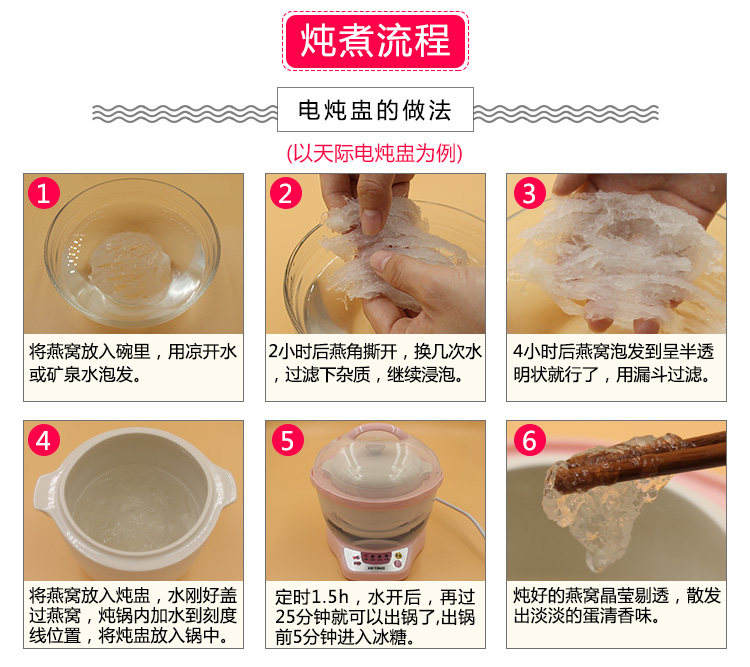 炖煮流程

电炖盅的做法

(以天际电炖盅为例)

1

将燕窝放入碗里，用凉开水或矿泉水泡发。

2

2小时后燕角撕开，换几次水，过滤下杂质，继续浸泡。

3

4小时后燕窝泡发到呈半透明状就行了，用漏斗过滤。

4

将燕窝放入炖盅，水刚好盖过燕窝，炖锅内加水到刻度线位置，将炖盅放入锅中。

5

定时1.5h，水开后，再过25分钟就可以出锅了,出锅前5分钟进入冰糖。

6

炖好的燕窝晶莹剔透，散发出淡淡的蛋清香味。