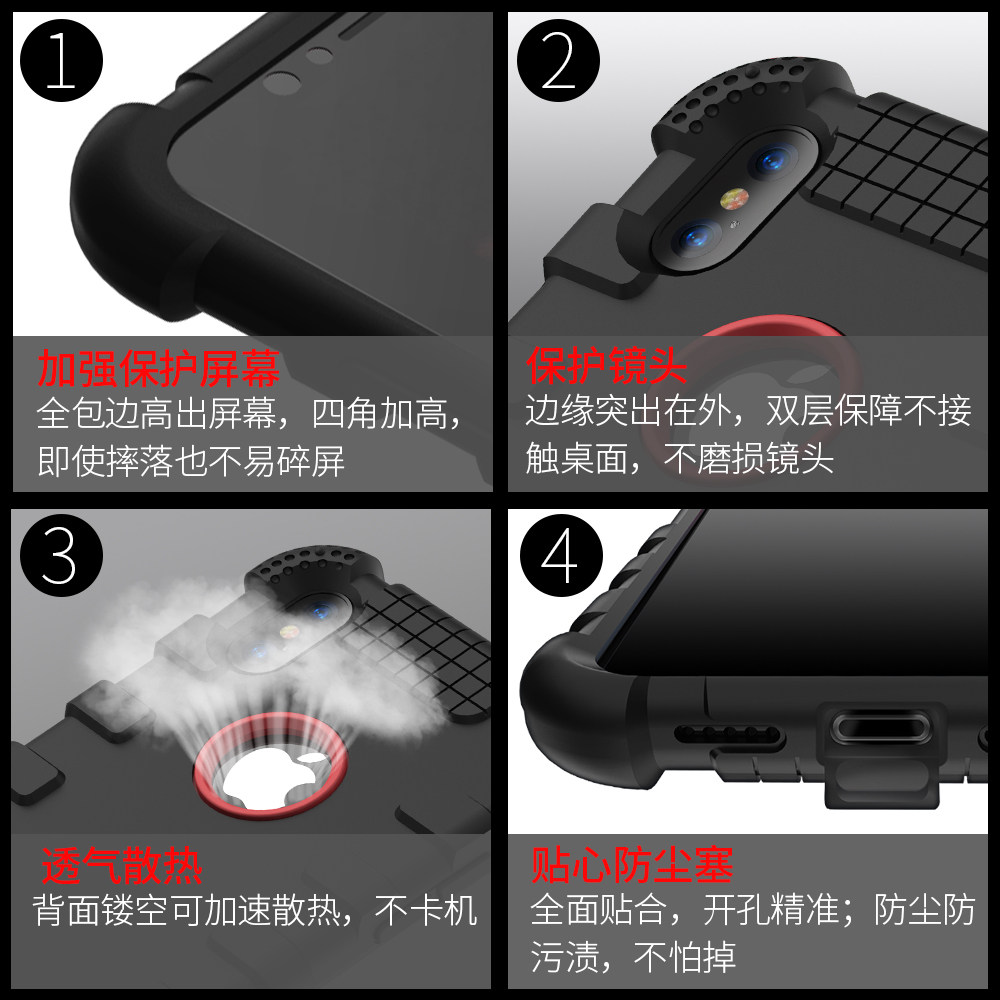 1

加强保护屏幕

全包边高出屏幕，四角加高，即使摔落也不易碎屏

2

保护镜头

边缘突出在外，双层保障不接触桌面，不磨损镜头

3

透气散热

背面镂空可加速散热，不卡机

4

贴心防尘塞

全面贴合，开孔精准；防尘防污渍，不怕掉