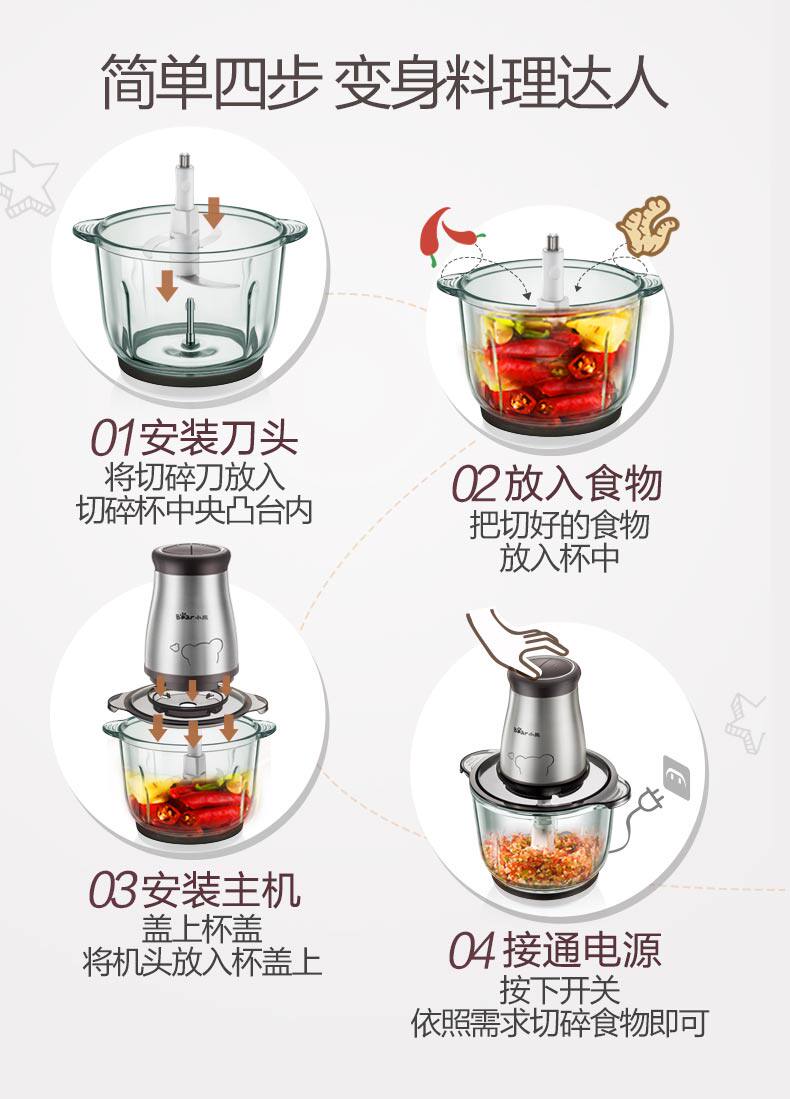 简单四步 变身料理达人

01安装刀头
将切碎刀放入
切碎杯中央凸台内

02放入食物
把切好的食物
放入杯中

Bear小熊

03安装主机
盖上杯盖
将机头放入杯盖上

Bear小熊

04接通电源
按下开关
依照需求切碎食物即可