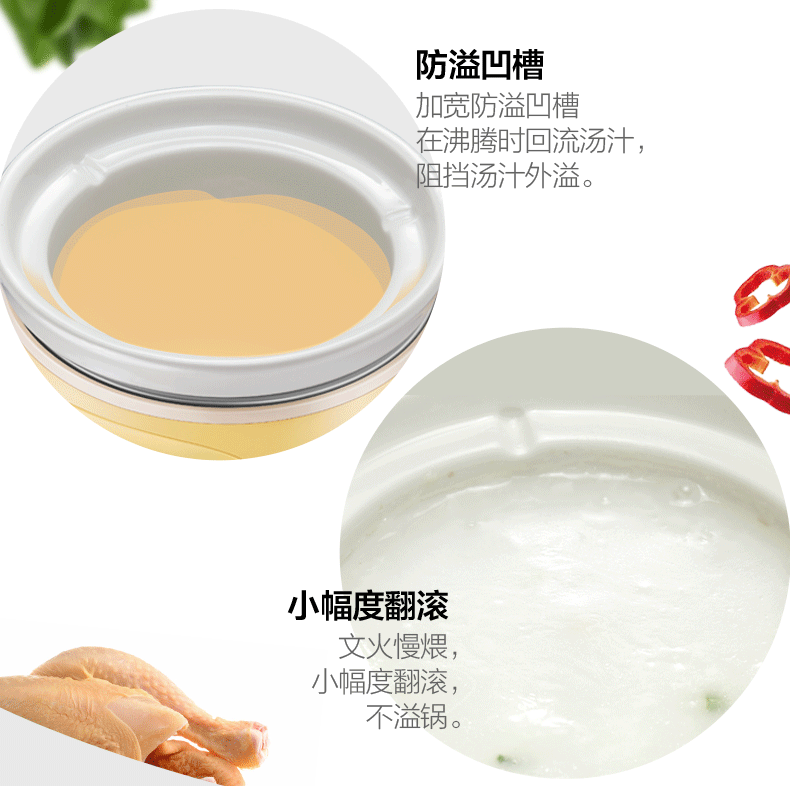 防溢凹槽

加宽防溢凹槽
在沸腾时回流汤汁，
阻挡汤汁外溢。

小幅度翻滚

文火慢煨，
小幅度翻滚，
不溢锅。