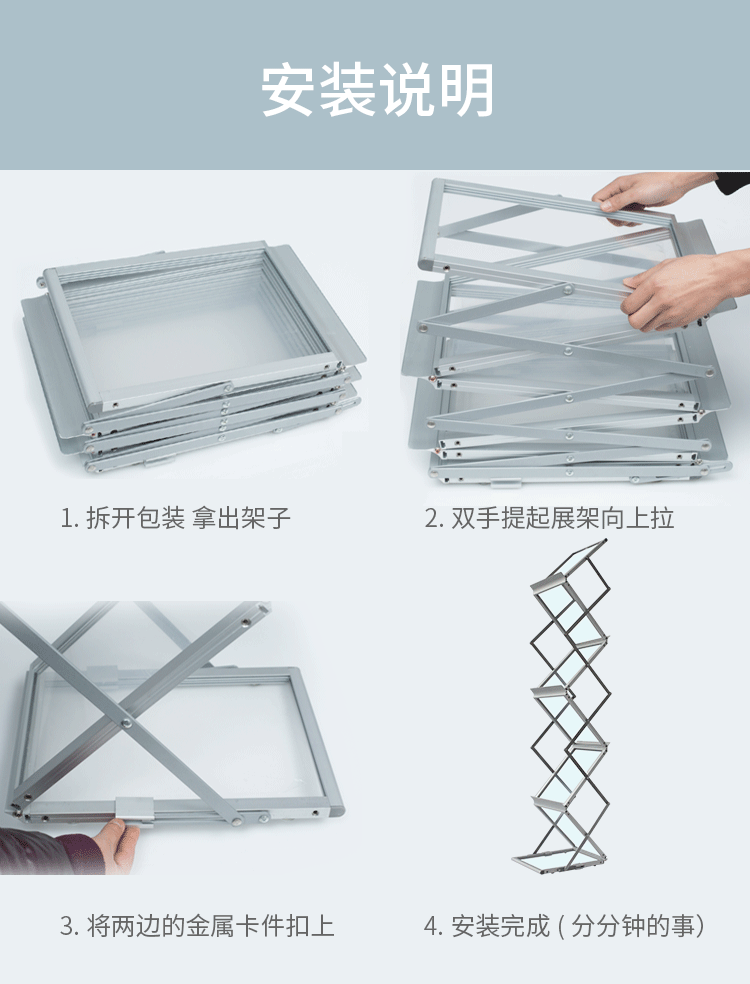 安装说明

1. 拆开包装 拿出架子

2. 双手提起展架向上拉

3. 将两边的金属卡件扣上

4. 安装完成 ( 分分钟的事)