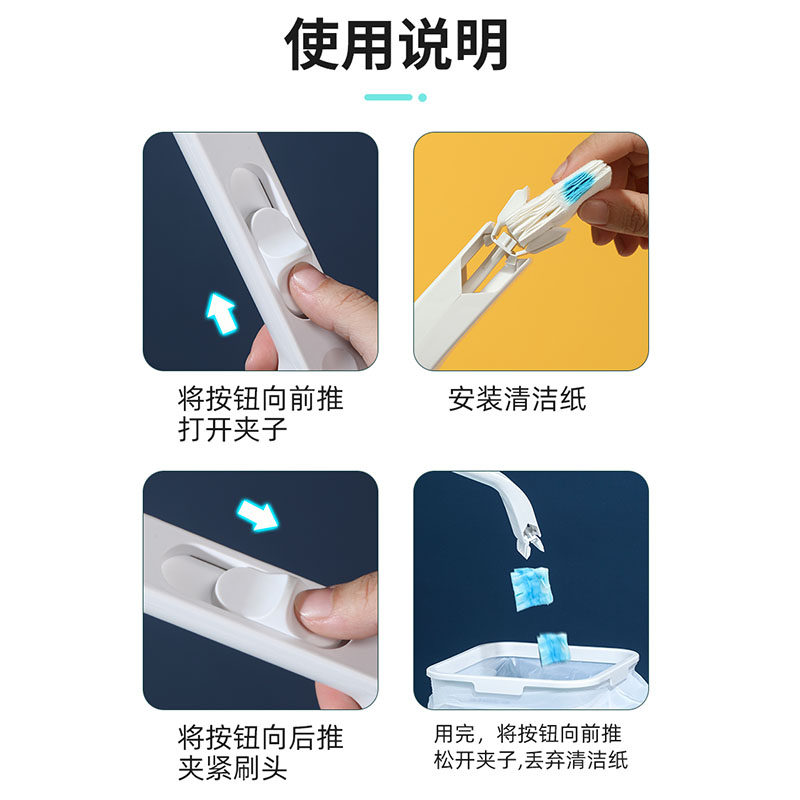 使用说明

将按钮向前推
打开夹子

安装清洁纸

将按钮向后推
夹紧刷头

用完，将按钮向前推
松开夹子，丢弃清洁纸