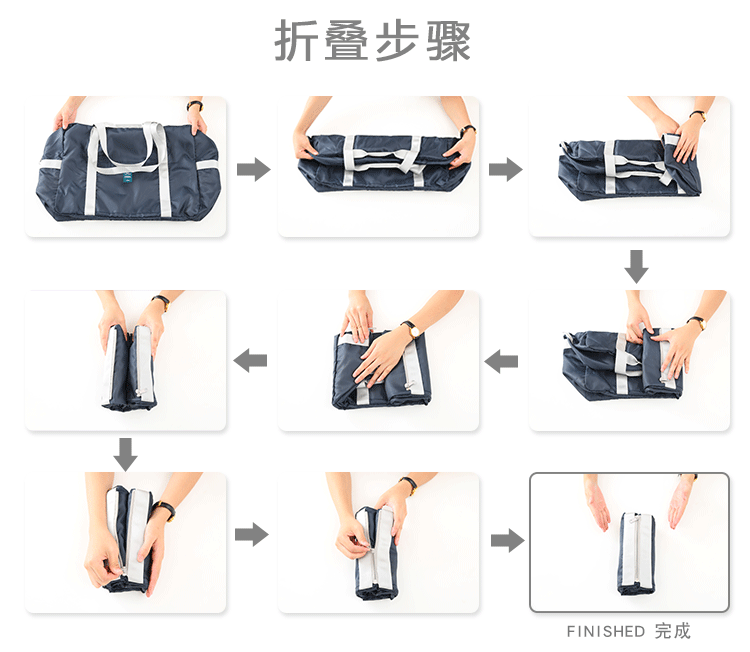 折叠步骤

FINISHED 完成