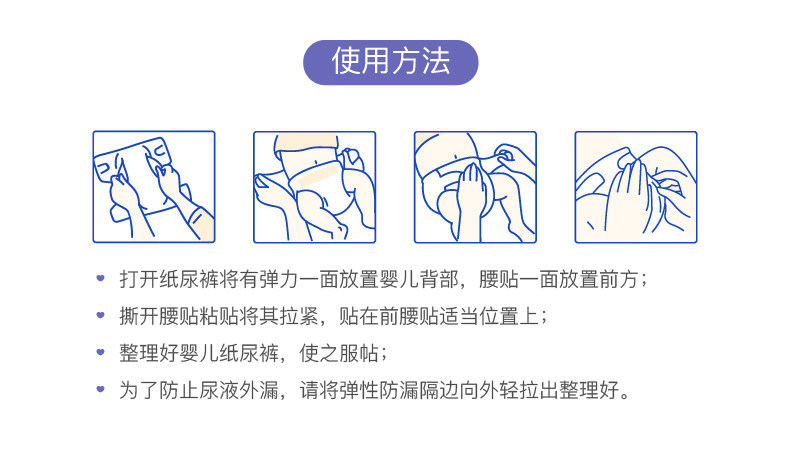 使用方法

打开纸尿裤将有弹力一面放置婴儿背部，腰贴一面放置前方；

撕开腰贴粘贴将其拉紧，贴在前腰贴适当位置上；

整理好婴儿纸尿裤，使之服帖；

为了防止尿液外漏，请将弹性防漏隔边向外轻拉出整理好。