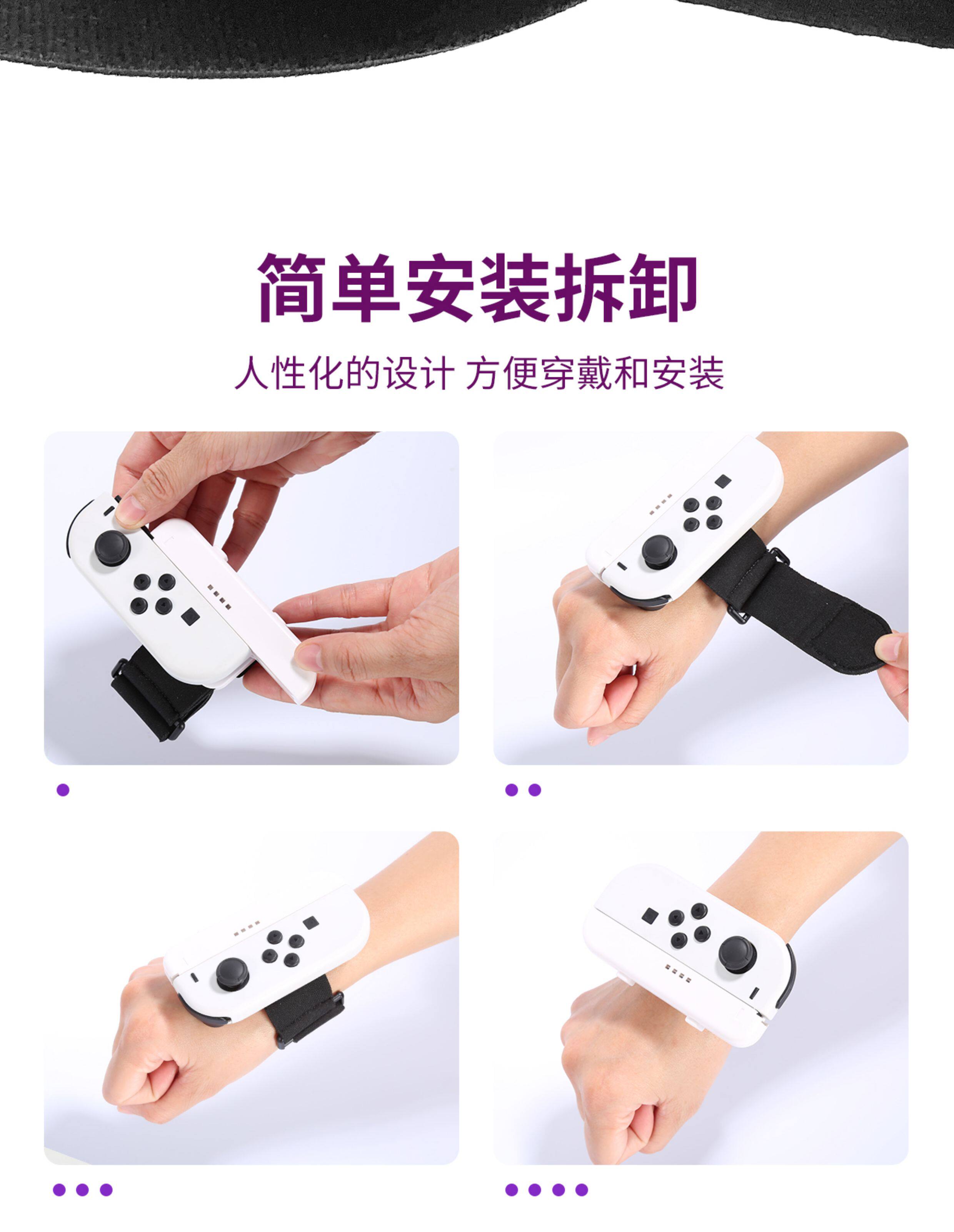 简单安装拆卸

人性化的设计 方便穿戴和安装