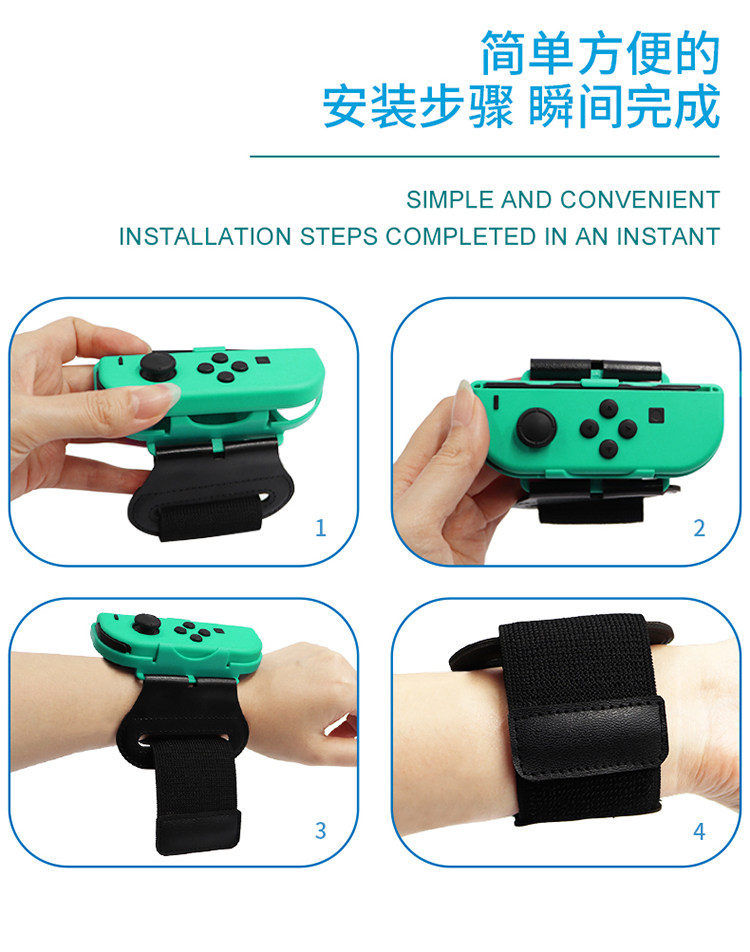 简单方便的
安装步骤 瞬间完成

SIMPLE AND CONVENIENT
INSTALLATION STEPS COMPLETED IN AN INSTANT

1

2

3

4