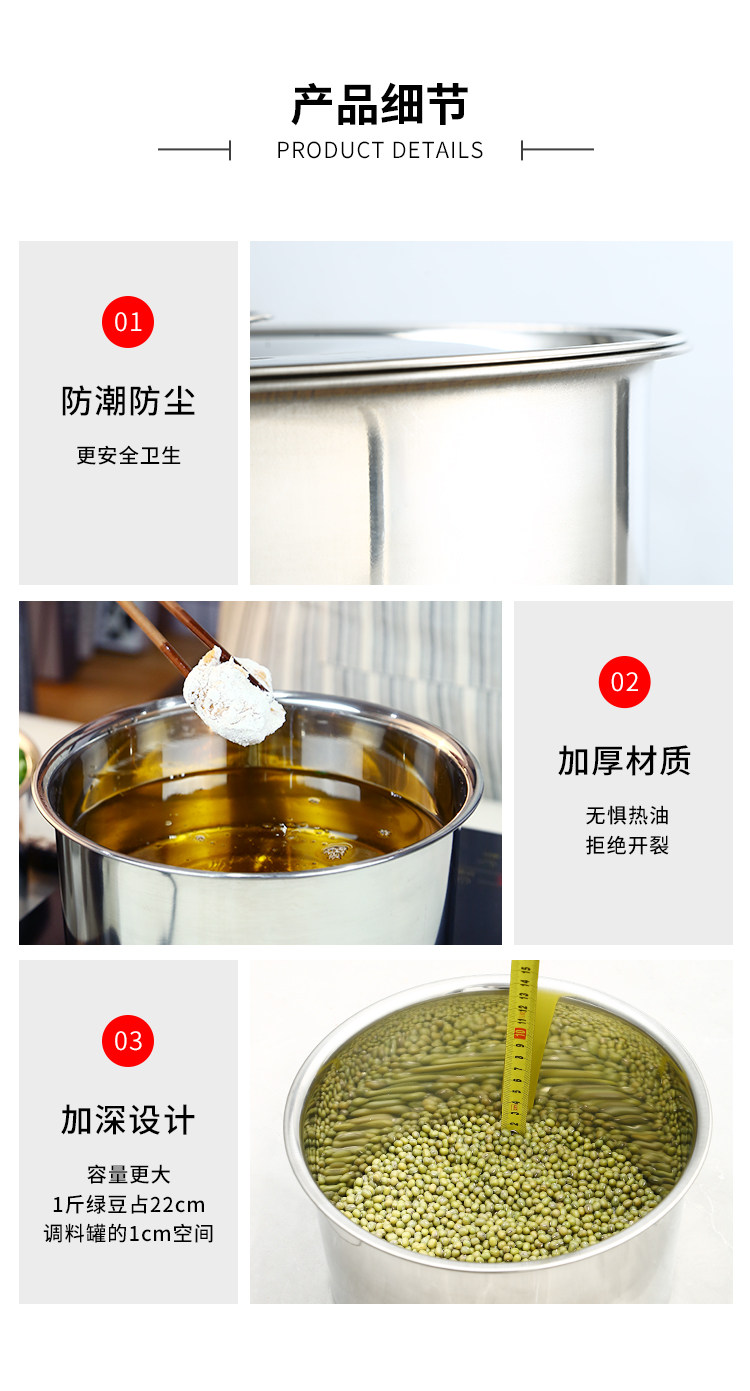 产品细节

PRODUCT DETAILS

01

防潮防尘

更安全卫生

02

加厚材质

无惧热油
拒绝开裂

03

加深设计

容量更大
1斤绿豆占22cm
调料罐的1cm空间