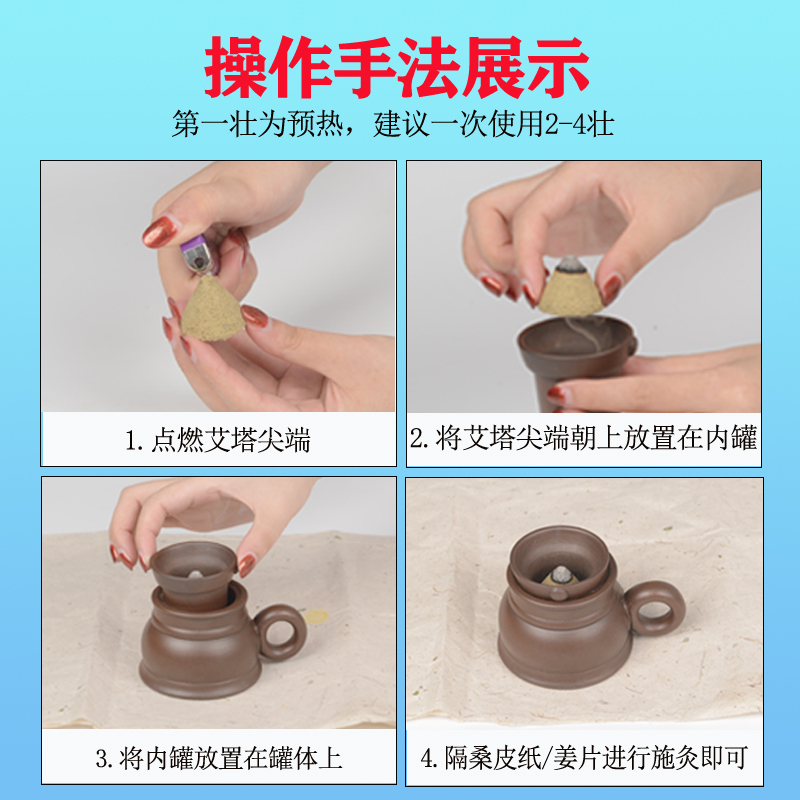 操作手法展示

第一壮为预热，建议一次使用2-4壮

1. 点燃艾塔尖端

2. 将艾塔尖端朝上放置在内罐

3. 将内罐放置在罐体上

4. 隔桑皮纸/姜片进行施灸即可