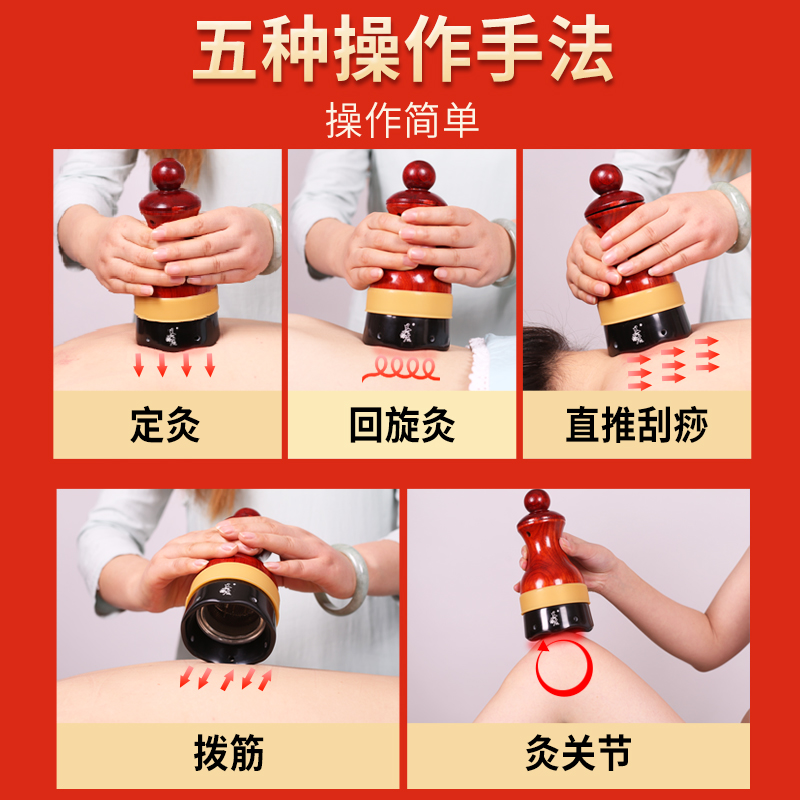 五种操作手法

操作简单

定灸

回旋灸

直推刮痧

拨筋

灸关节