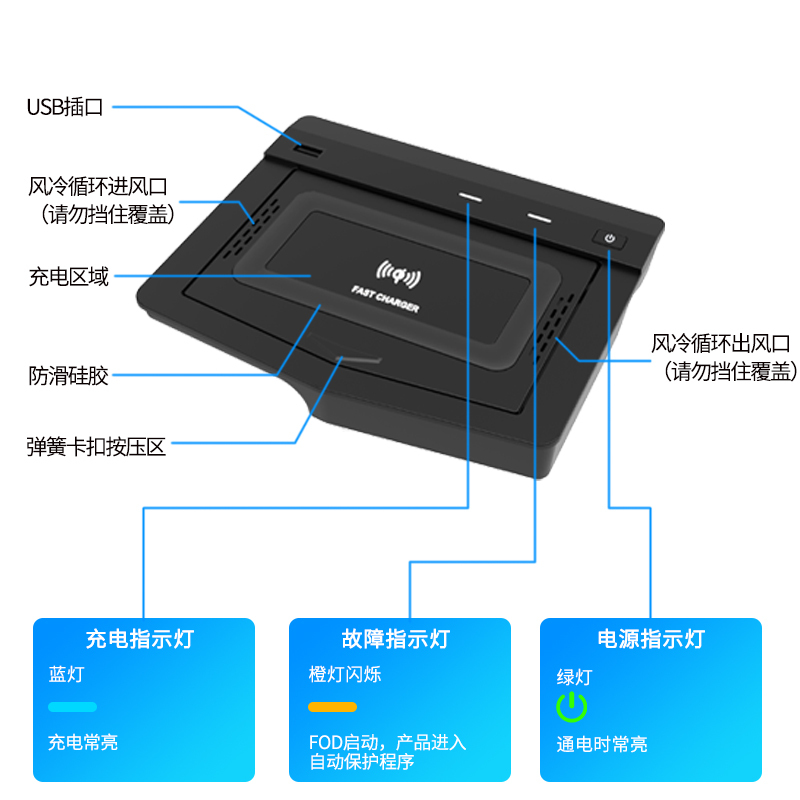 USB插口

风冷循环进风口
（请勿挡住覆盖）

充电区域

防滑硅胶

弹簧卡扣按压区

FAST CHARGER

风冷循环出风口
（请勿挡住覆盖）

充电指示灯
蓝灯
充电常亮

故障指示灯
橙灯闪烁
FOD启动，产品进入自动保护程序

电源指示灯
绿灯
通电时常亮