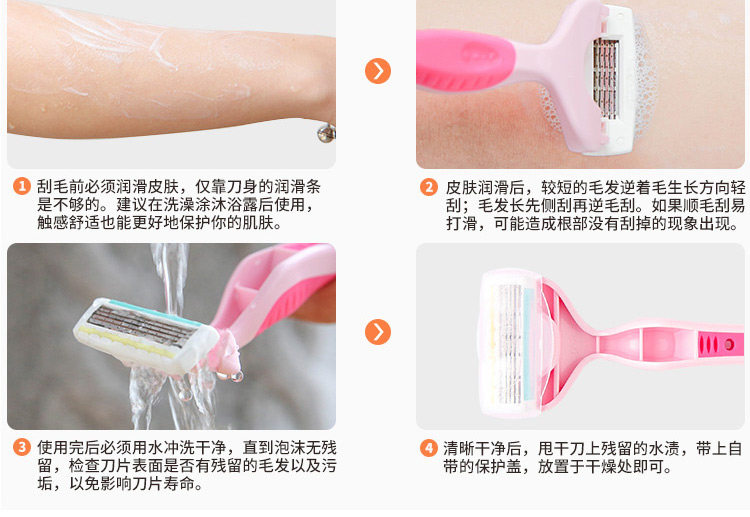 1 刮毛前必须润滑皮肤，仅靠刀身的润滑条是不够的。建议在洗澡涂沐浴露后使用，触感舒适也能更好地保护你的肌肤。

2 皮肤润滑后，较短的毛发逆着毛生长方向轻刮；毛发长先侧刮再逆毛刮。如果顺毛刮易打滑，可能造成根部没有刮掉的现象出现。

3 使用完后必须用水冲洗干净，直到泡沫无残留，检查刀片表面是否有残留的毛发以及污垢，以免影响刀片寿命。

4 清晰干净后，甩干刀上残留的水渍，带上自带的保护盖，放置于干燥处即可。