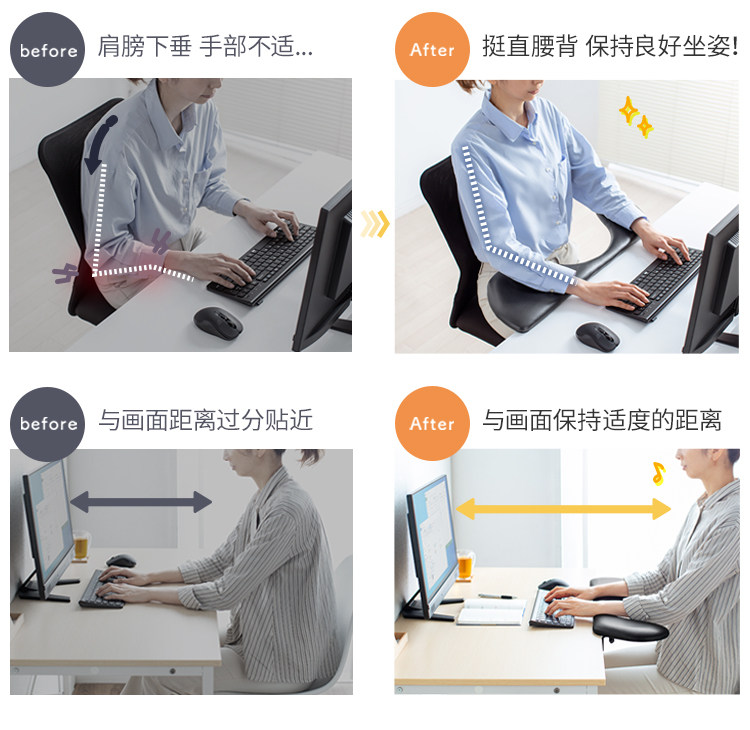 before 肩膀下垂 手部不适...

After 挺直腰背 保持良好坐姿!

before 与画面距离过分贴近

After 与画面保持适度的距离