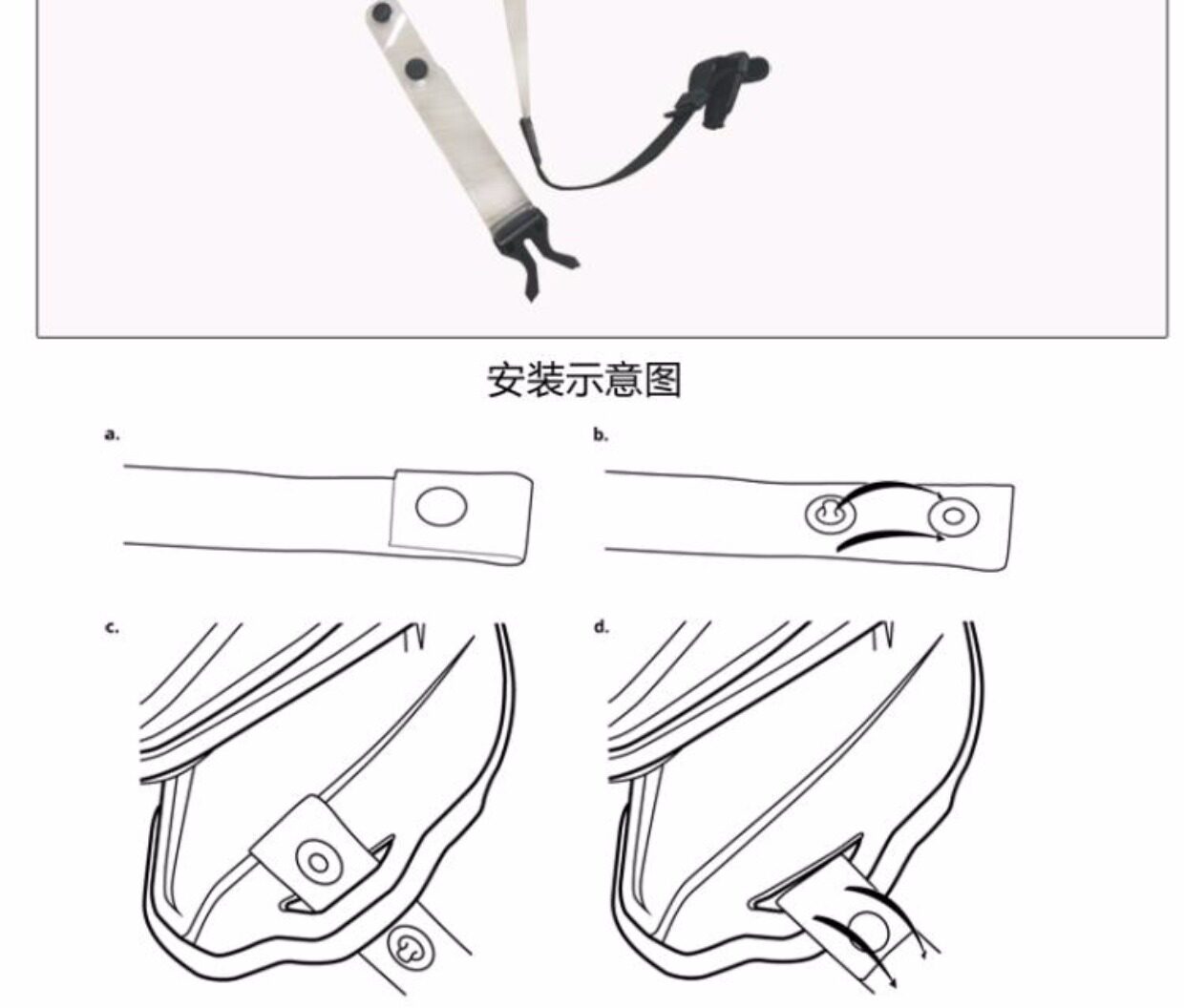 安装示意图

a.

b.

c.

d.