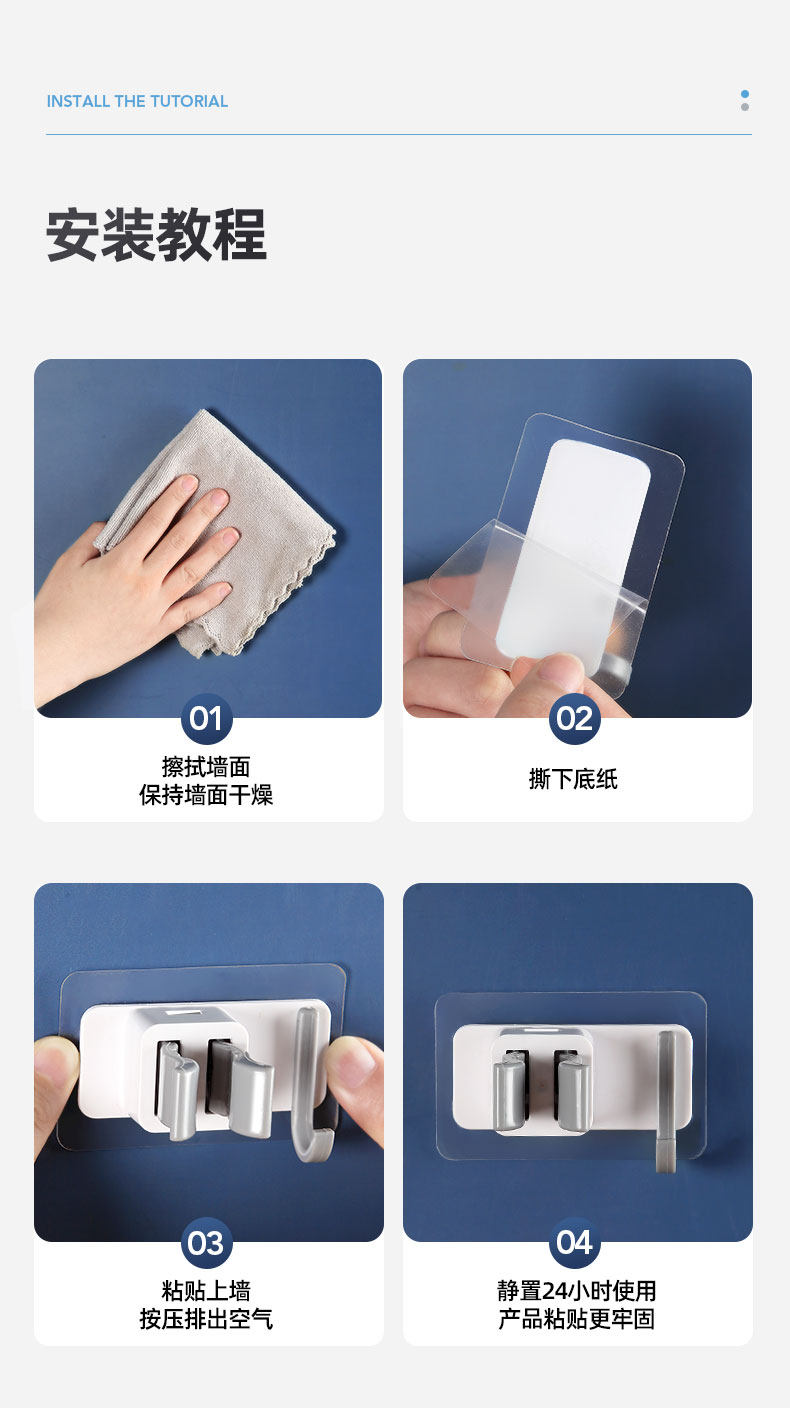 INSTALL THE TUTORIAL

安装教程

01
擦拭墙面
保持墙面干燥

02
撕下底纸

03
粘贴上墙
按压排出空气

04
静置24小时使用
产品粘贴更牢固