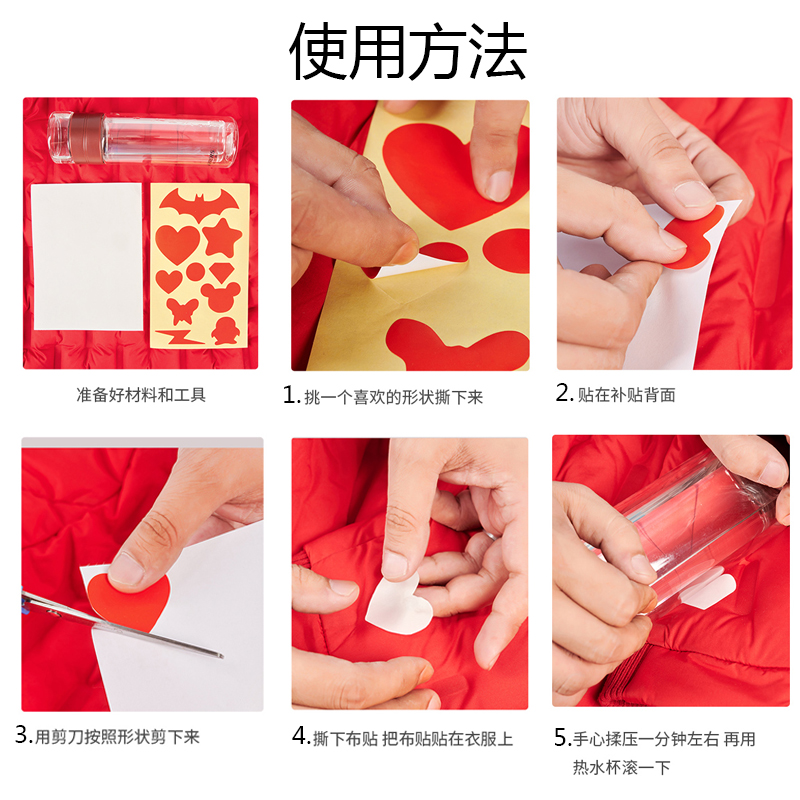 使用方法

准备好材料和工具

1.挑一个喜欢的形状撕下来

2.贴在补贴背面

3.用剪刀按照形状剪下来

4.撕下布贴 把布贴贴在衣服上

5.手心揉压一分钟左右 再用热水杯滚一下