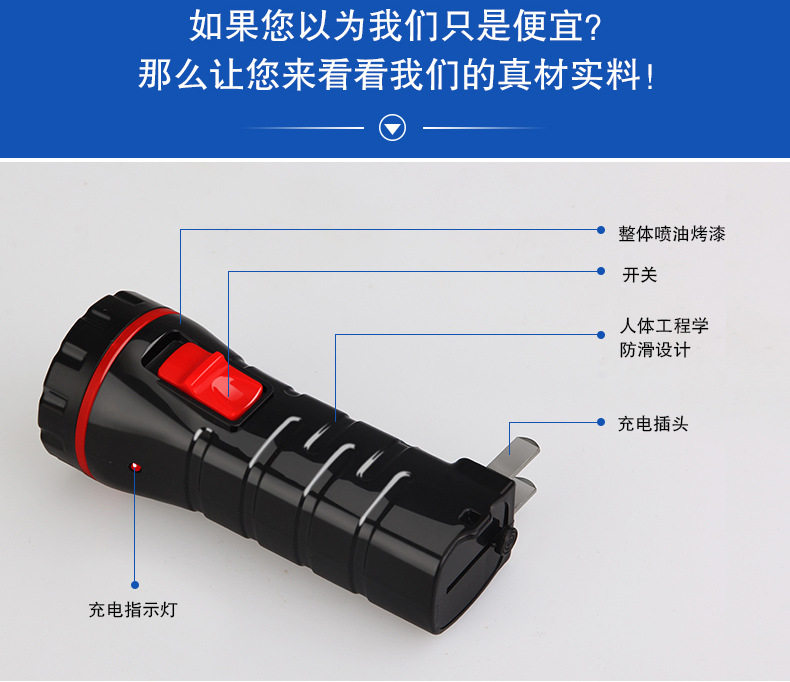 如果您以为我们只是便宜?
那么让您来看看我们的真材实料!

整体喷油烤漆

开关

人体工程学
防滑设计

充电插头

充电指示灯