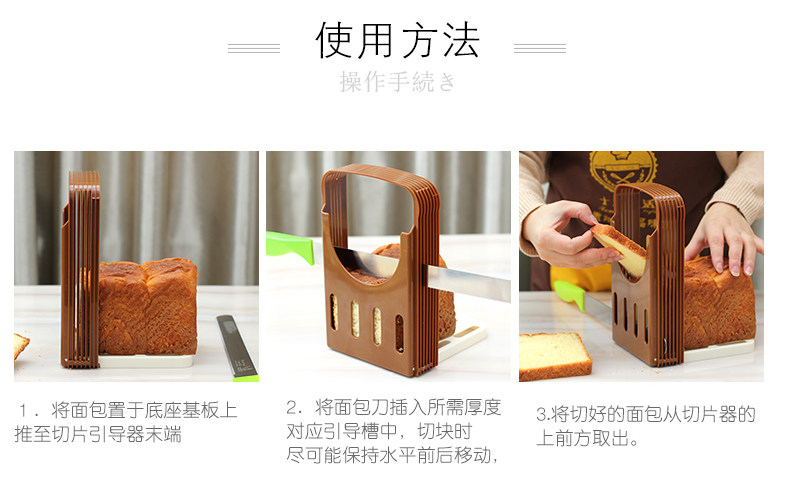 使用方法

操作手続き

1．将面包置于底座基板上推至切片引导器末端

2．将面包刀插入所需厚度对应引导槽中，切块时尽可能保持水平前后移动，

3.将切好的面包从切片器的上前方取出。