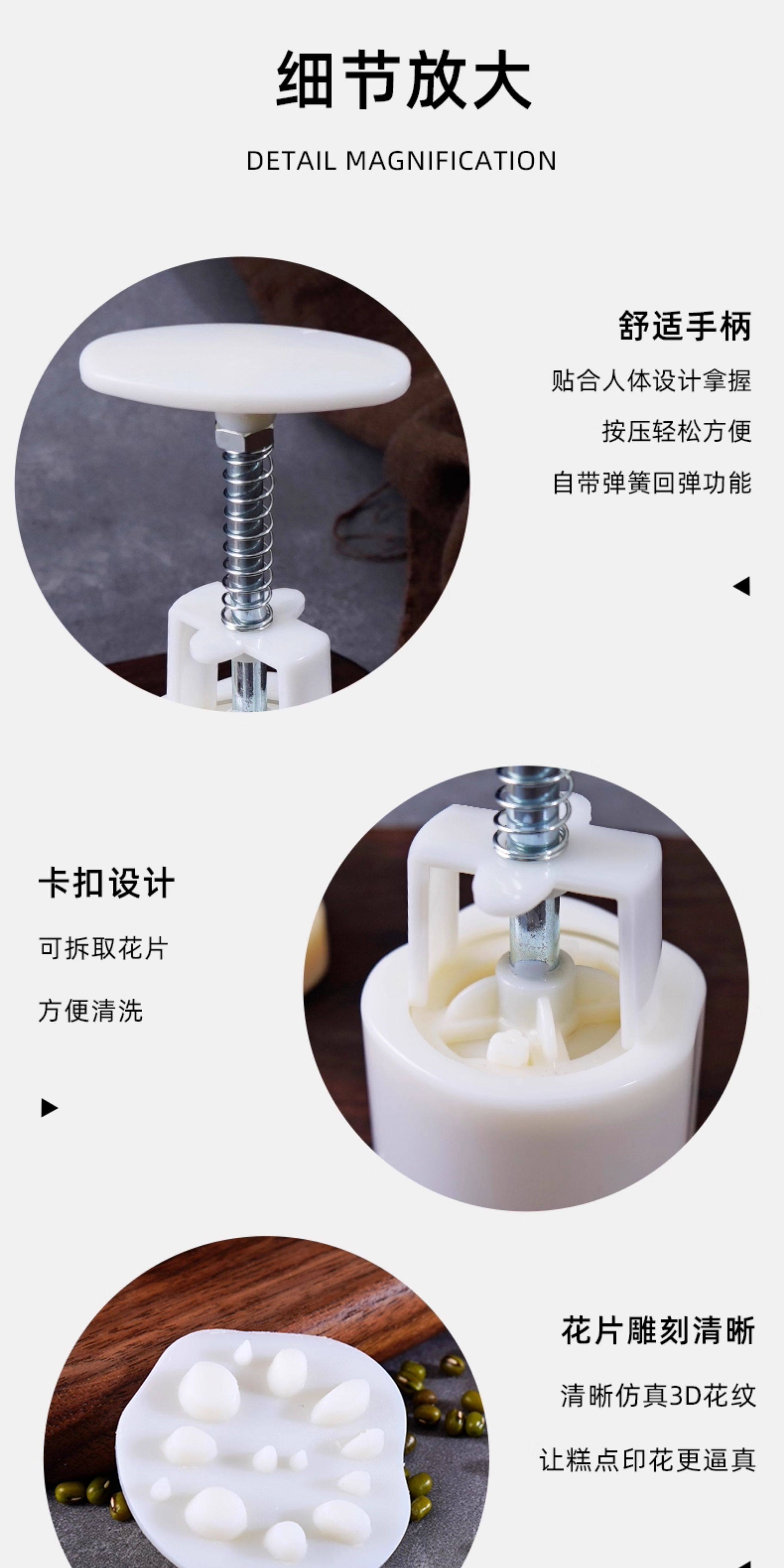 细节放大

DETAIL MAGNIFICATION

舒适手柄

贴合人体设计拿握

按压轻松方便

自带弹簧回弹功能

卡扣设计

可拆取花片

方便清洗

花片雕刻清晰

清晰仿真3D花纹

让糕点印花更逼真