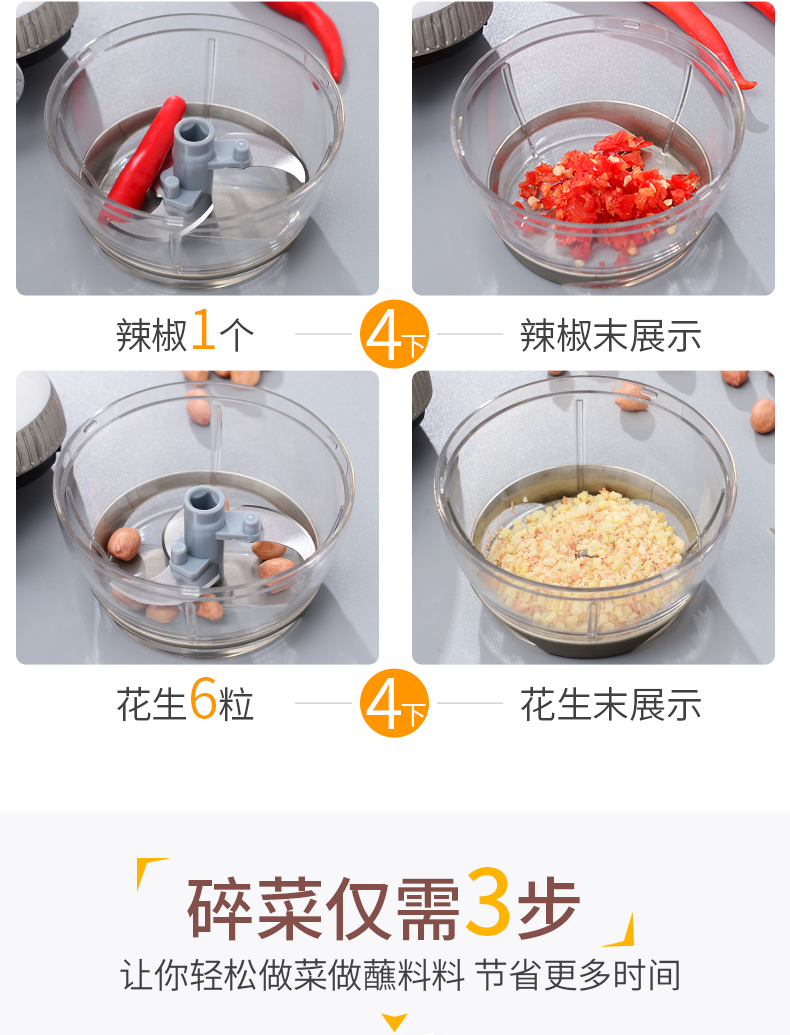 辣椒1个

4下

辣椒末展示

花生6粒

4下

花生末展示

碎菜仅需3步

让你轻松做菜做蘸料料 节省更多时间