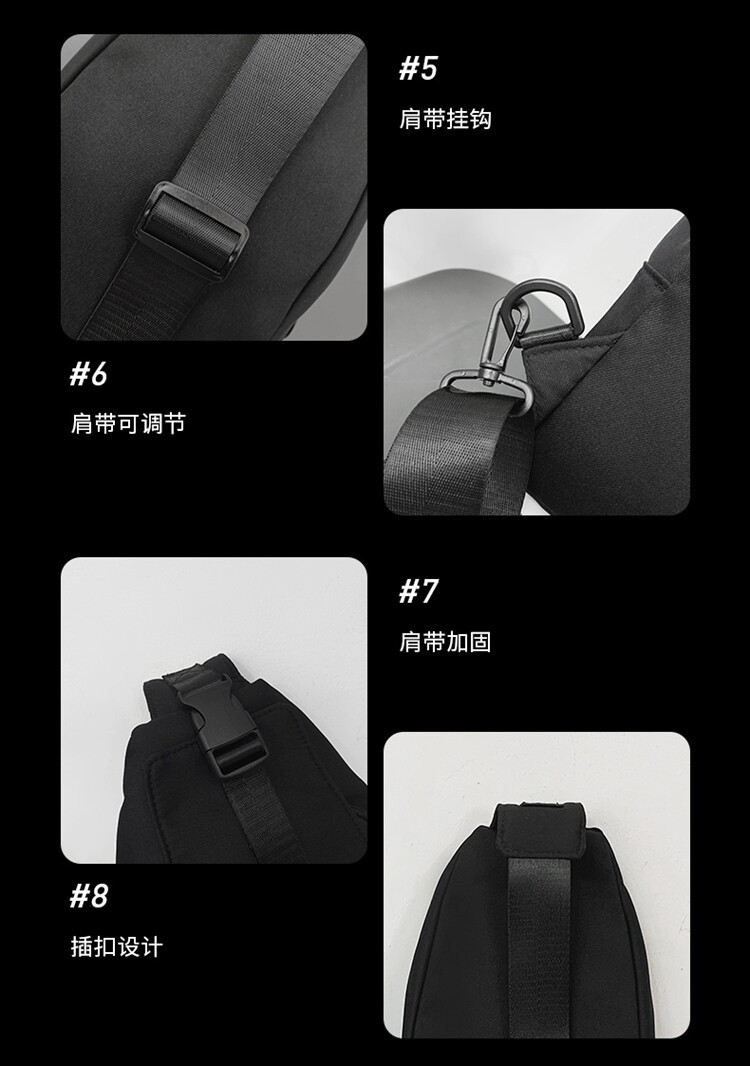 #5

肩带挂钩

#6

肩带可调节

#7

肩带加固

#8

插扣设计