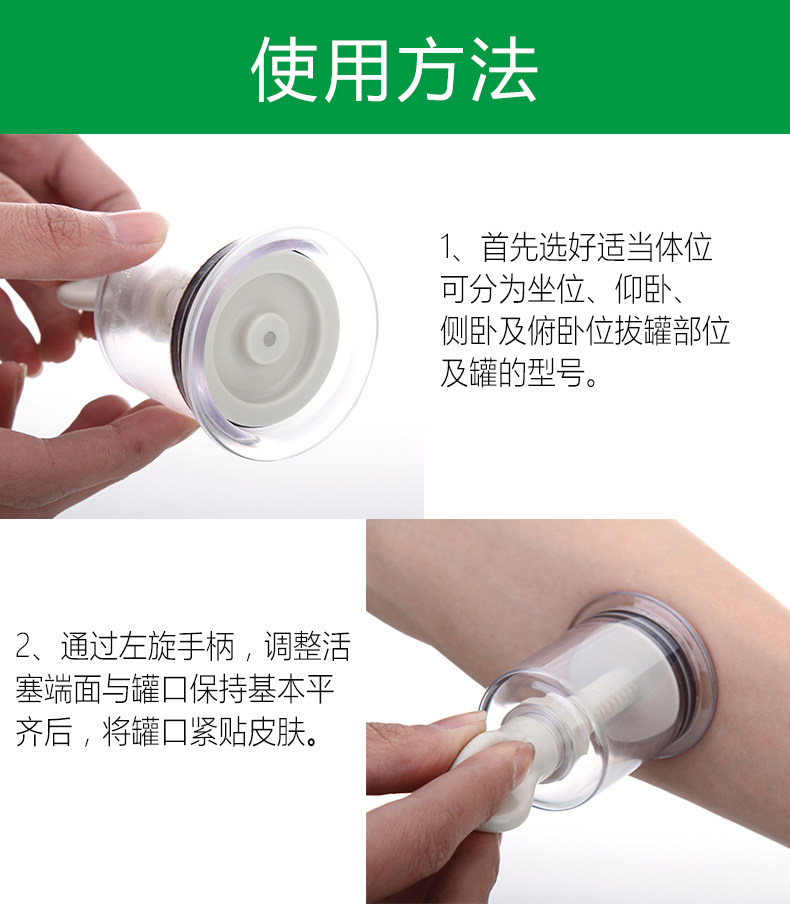 使用方法

1、首先选好适当体位可分为坐位、仰卧、侧卧及俯卧位拔罐部位及罐的型号。

2、通过左旋手柄，调整活塞端面与罐口保持基本平齐后，将罐口紧贴皮肤。