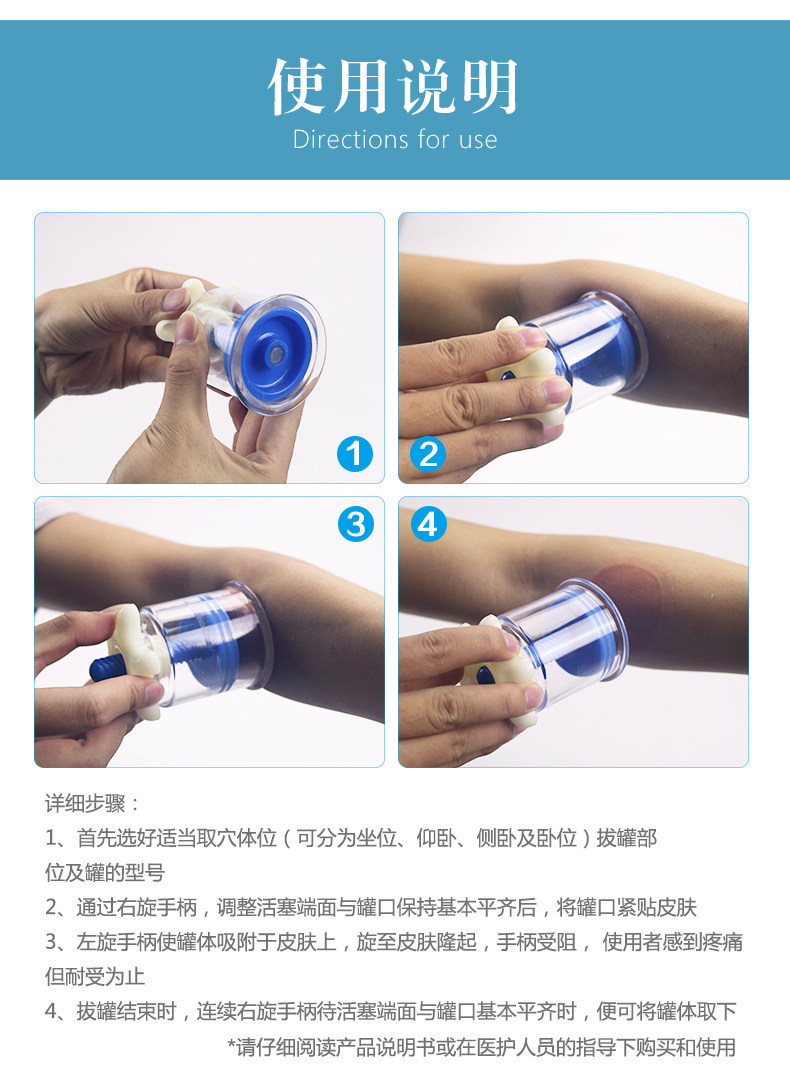 使用说明
Directions for use

1

2

3

4

详细步骤：

1、首先选好适当取穴体位（可分为坐位、仰卧、侧卧及卧位）拔罐部位及罐的型号

2、通过右旋手柄，调整活塞端面与罐口保持基本平齐后，将罐口紧贴皮肤

3、左旋手柄使罐体吸附于皮肤上，旋至皮肤隆起，手柄受阻， 使用者感到疼痛但耐受为止

4、拔罐结束时，连续右旋手柄待活塞端面与罐口基本平齐时，便可将罐体取下

*请仔细阅读产品说明书或在医护人员的指导下购买和使用