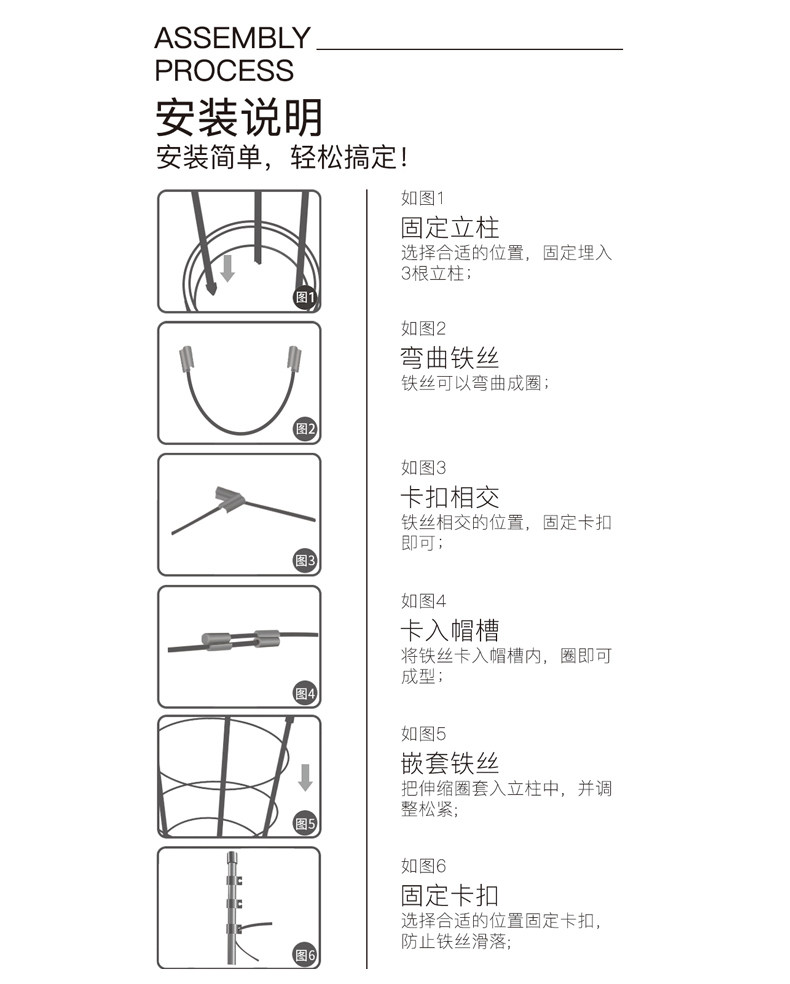 ASSEMBLY
PROCESS
安装说明
安装简单，轻松搞定！

图1

图2

图3

图4

图5

图6

如图1
固定立柱
选择合适的位置，固定埋入3根立柱；

如图2
弯曲铁丝
铁丝可以弯曲成圈；

如图3
卡扣相交
铁丝相交的位置，固定卡扣即可；

如图4
卡入帽槽
将铁丝卡入帽槽内，圈即可成型；

如图5
嵌套铁丝
把伸缩圈套入立柱中，并调整松紧；

如图6
固定卡扣
选择合适的位置固定卡扣，防止铁丝滑落；