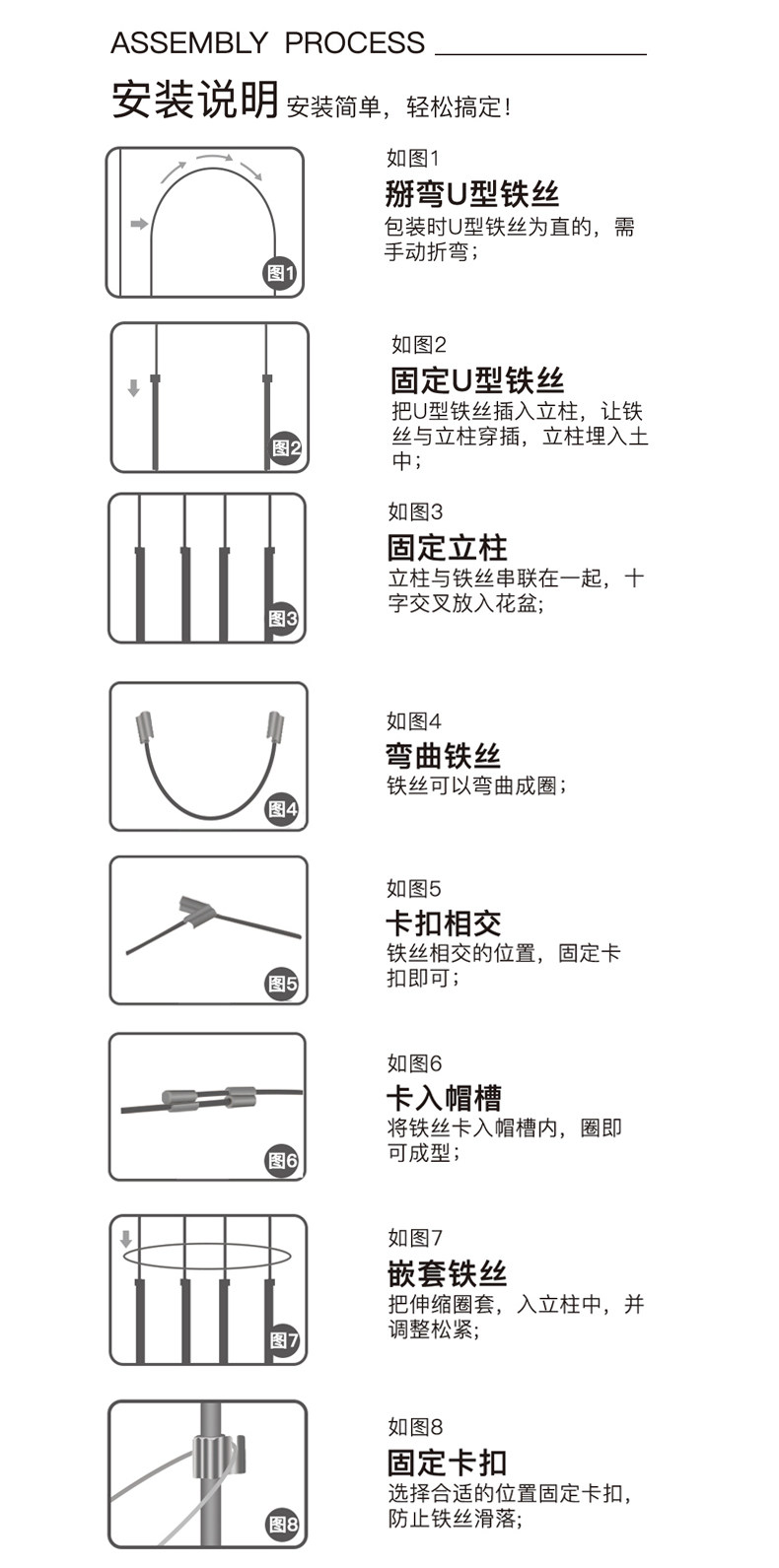 ASSEMBLY PROCESS

安装说明 安装简单，轻松搞定！

图1

如图1
掰弯U型铁丝
包装时U型铁丝为直的，需手动折弯；

图2

如图2
固定U型铁丝
把U型铁丝插入立柱，让铁丝与立柱穿插，立柱埋入土中；

图3

如图3
固定立柱
立柱与铁丝串联在一起，十字交叉放入花盆；

图4

如图4
弯曲铁丝
铁丝可以弯曲成圈；

图5

如图5
卡扣相交
铁丝相交的位置，固定卡扣即可；

图6

如图6
卡入帽槽
将铁丝卡入帽槽内，圈即可成型；

图7

如图7
嵌套铁丝
把伸缩圈套，入立柱中，并调整松紧；

图8

如图8
固定卡扣
选择合适的位置固定卡扣，防止铁丝滑落；