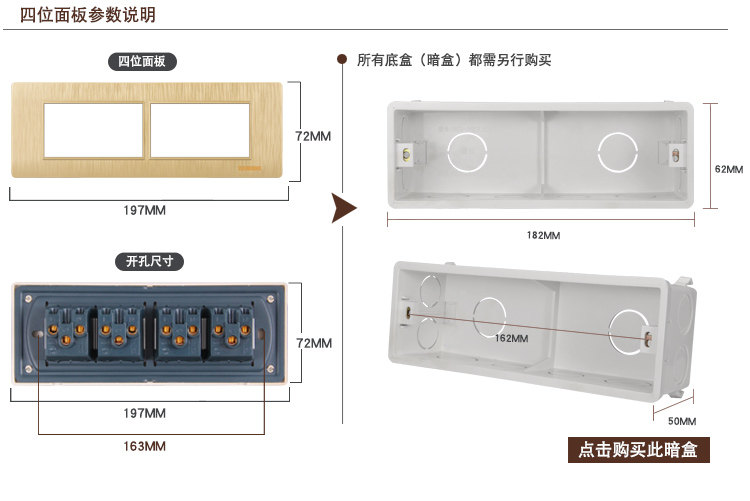 四位面板参数说明

四位面板

72MM

197MM

开孔尺寸

72MM

197MM

163MM

所有底盒（暗盒）都需另行购买

62MM

182MM

162MM

50MM

点击购买此暗盒