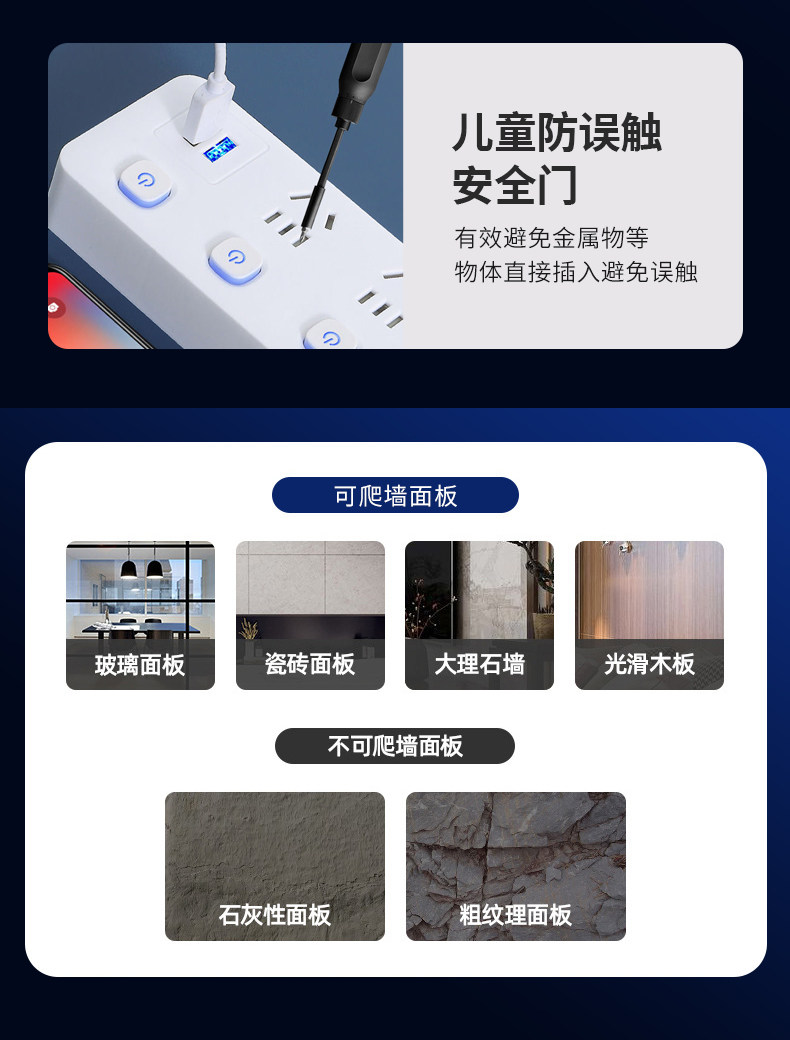 儿童防误触
安全门

有效避免金属物等
物体直接插入避免误触

可爬墙面板

玻璃面板

瓷砖面板

大理石墙

光滑木板

不可爬墙面板

石灰性面板

粗纹理面板