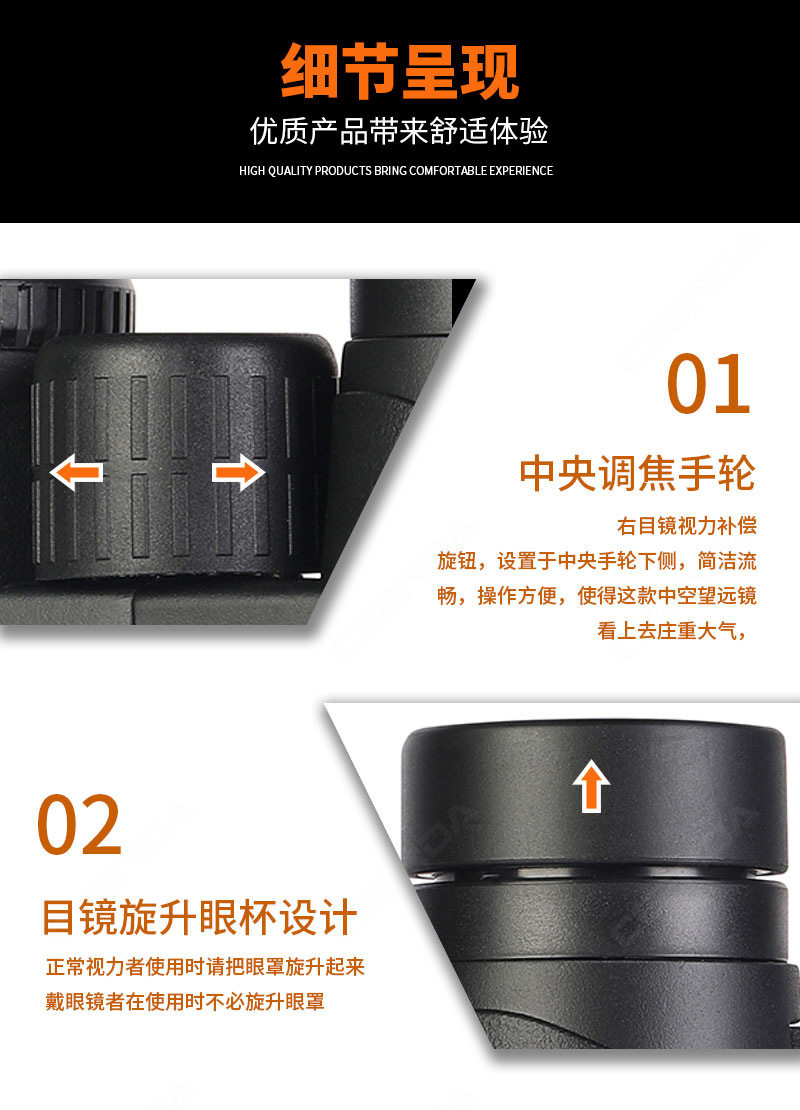 细节呈现

优质产品带来舒适体验

HIGH QUALITY PRODUCTS BRING COMFORTABLE EXPERIENCE

01

中央调焦手轮

右目镜视力补偿旋钮，设置于中央手轮下侧，简洁流畅，操作方便，使得这款中空望远镜看上去庄重大气，

02

目镜旋升眼杯设计

正常视力者使用时请把眼罩旋升起来
戴眼镜者在使用时不必旋升眼罩