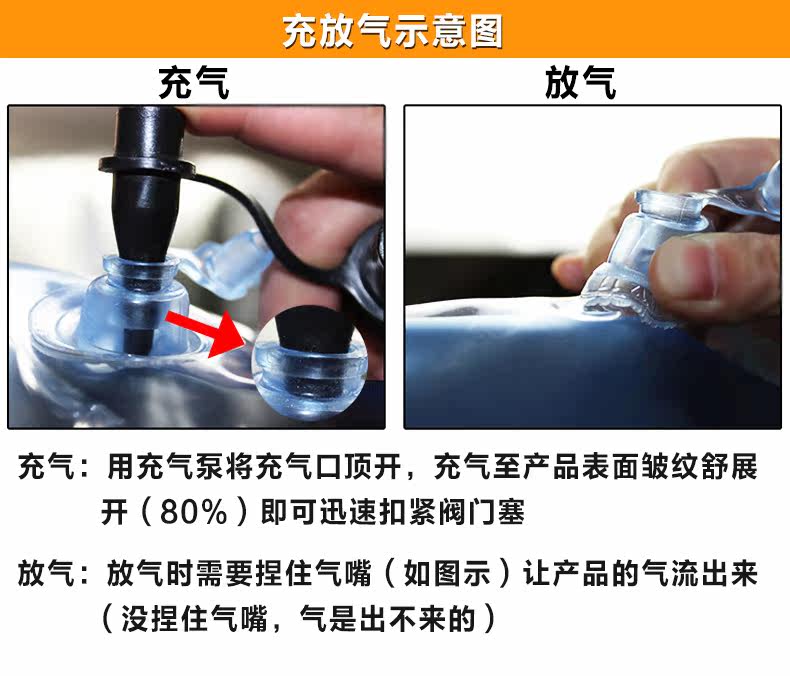 充放气示意图

充气

放气

充气：用充气泵将充气口顶开，充气至产品表面皱纹舒展开（80%）即可迅速扣紧阀门塞

放气：放气时需要捏住气嘴（如图示）让产品的气流出来（没捏住气嘴，气是出不来的）