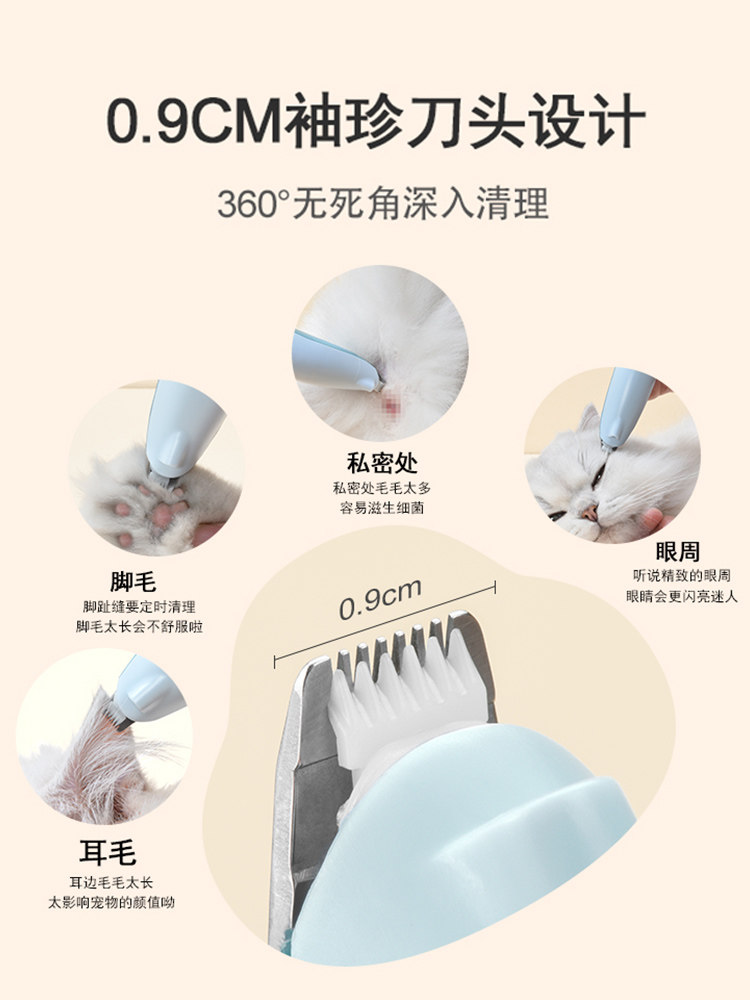 0.9CM袖珍刀头设计

360°无死角深入清理

私密处
私密处毛毛太多
容易滋生细菌

脚毛
脚趾缝要定时清理
脚毛太长会不舒服啦

眼周
听说精致的眼周
眼睛会更闪亮迷人

0.9cm

耳毛
耳边毛毛太长
太影响宠物的颜值呦