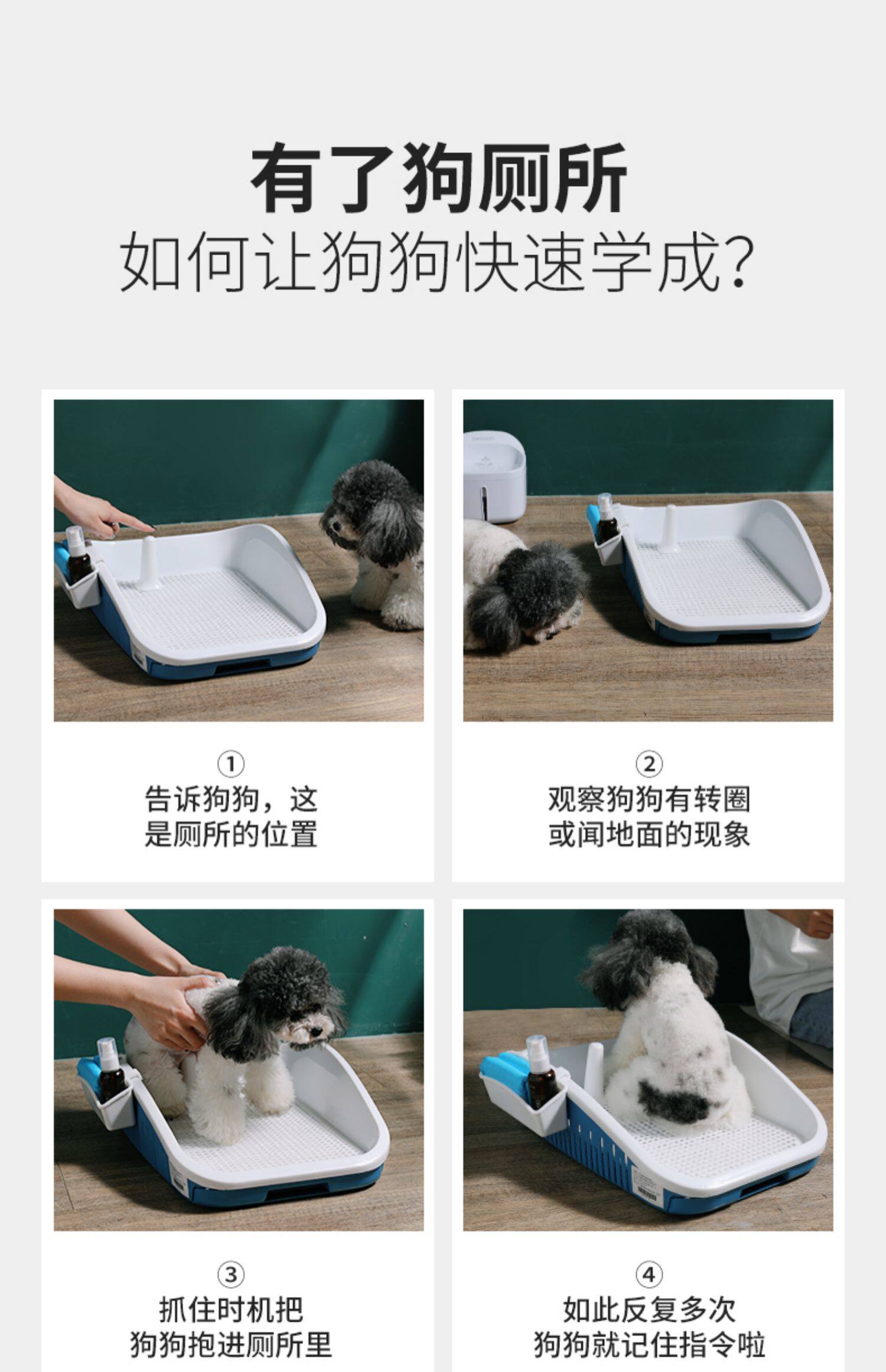 有了狗厕所
如何让狗狗快速学成？

①
告诉狗狗，这是厕所的位置

②
观察狗狗有转圈或闻地面的现象

③
抓住时机把狗狗抱进厕所里

④
如此反复多次狗狗就记住指令啦