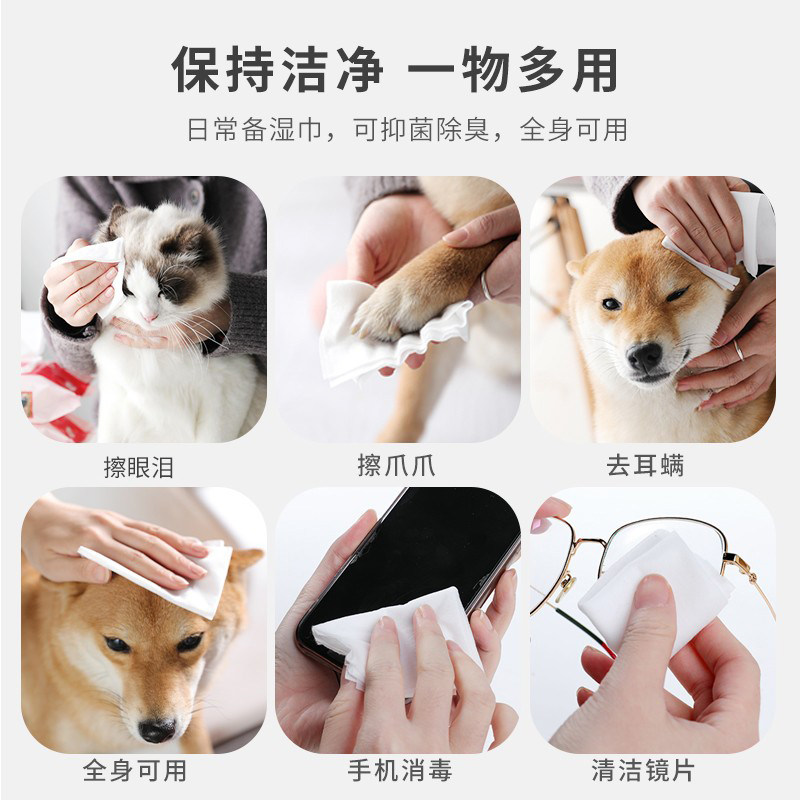 保持洁净 一物多用

日常备湿巾，可抑菌除臭，全身可用

擦眼泪

擦爪爪

去耳螨

全身可用

手机消毒

清洁镜片