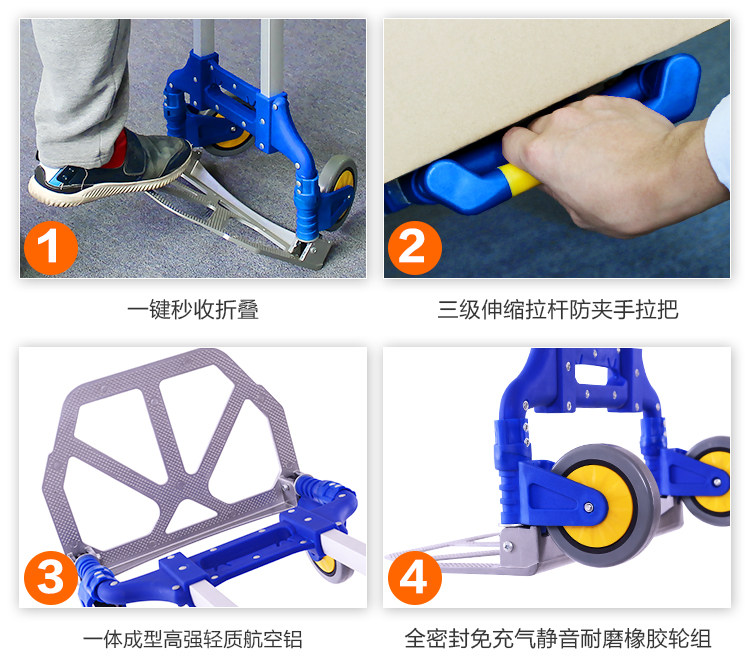 1

一键秒收折叠

2

三级伸缩拉杆防夹手拉把

3

一体成型高强轻质航空铝

4

全密封免充气静音耐磨橡胶轮组